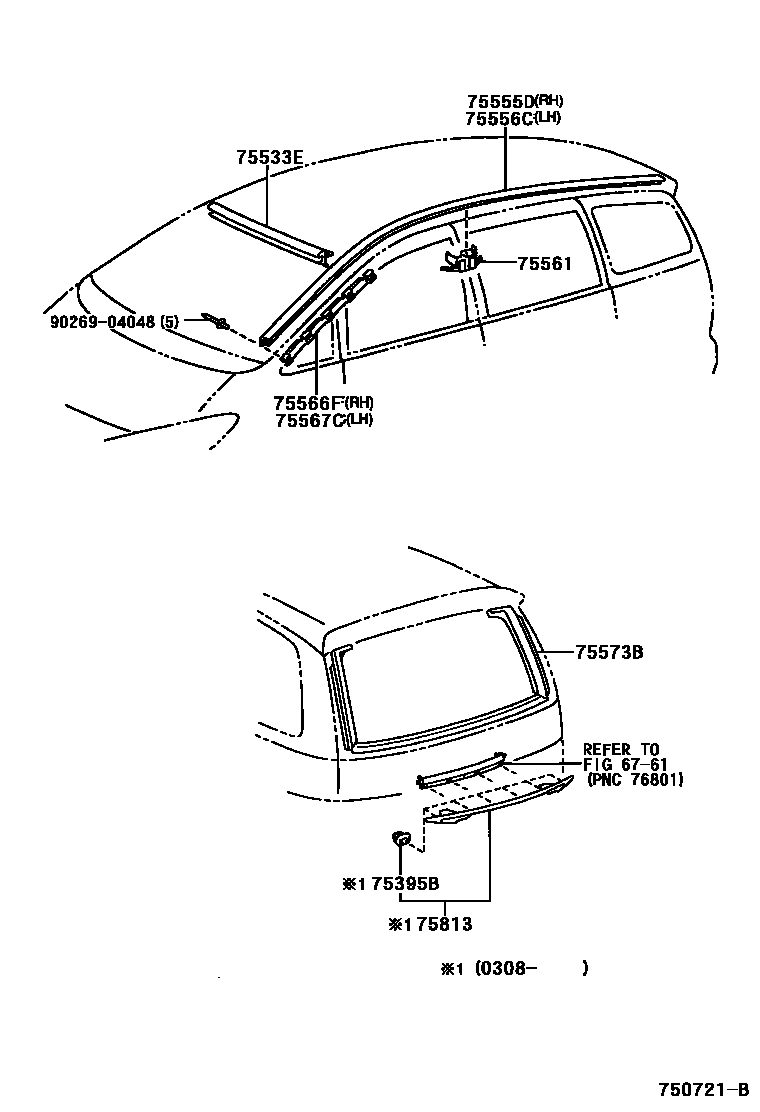 75555D(RH)
75556C(LH)

75533E

75561

90269-04048 (5)

75566F(RH)
75567C(LH)

75573B

REFER TO
FIG 67-61
(PNC 76801)

※1 75395B

※1 75813

※1 (0308-　　)

750721-B