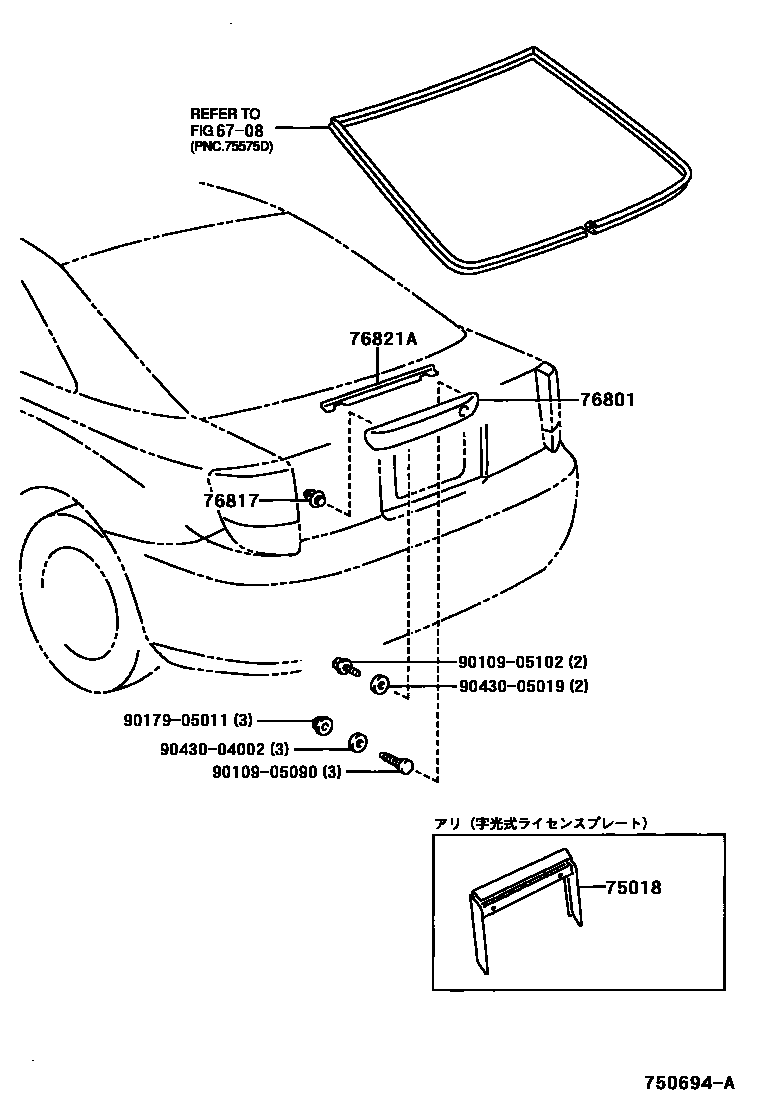 REFER TO FIG 67-08 (PNC.75575D)

76821A

76801

76817

90109-05102 (2)

90430-05019 (2)

90179-05011 (3)

90430-04002 (3)

90109-05090 (3)

アリ（字光式ライセンスプレート）

75018

750694-A