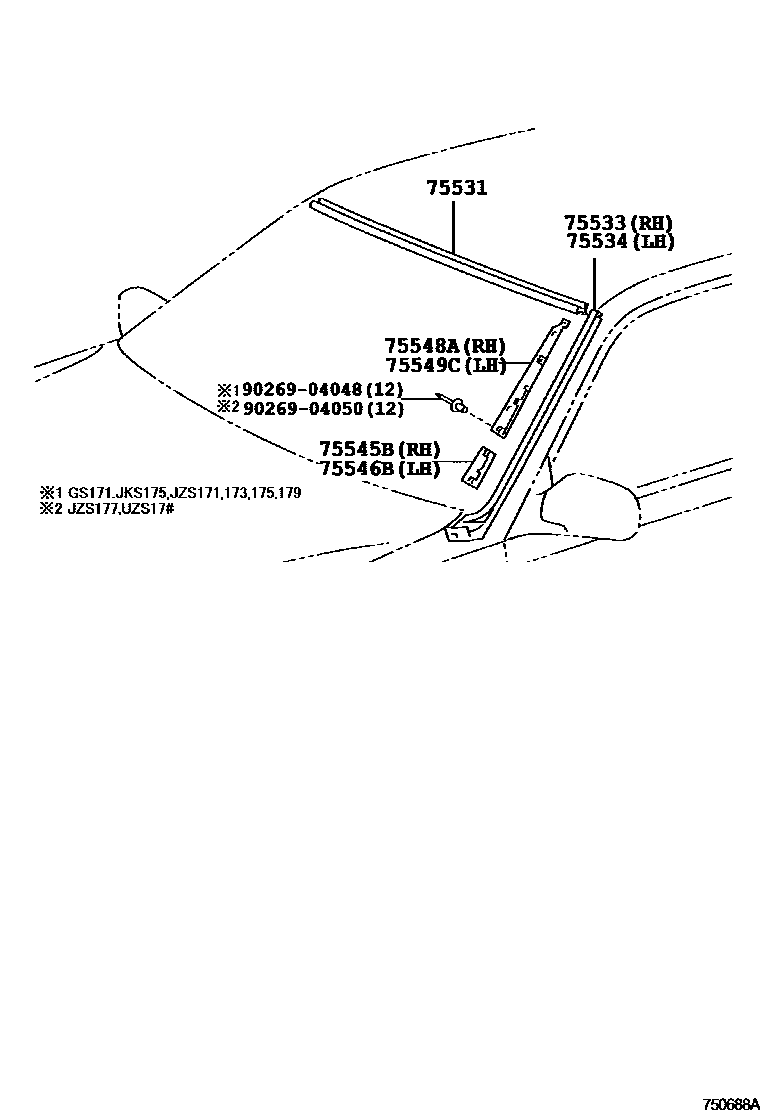 75531

75533 (RH)
75534 (LH)

75548A (RH)
75549C (LH)

※1 90269-04048 (12)
※2 90269-04050 (12)

75545B (RH)
75546B (LH)

※1 GS171,JKS175,JZS171,173,175,179
※2 JZS177,UZS17#

750688A