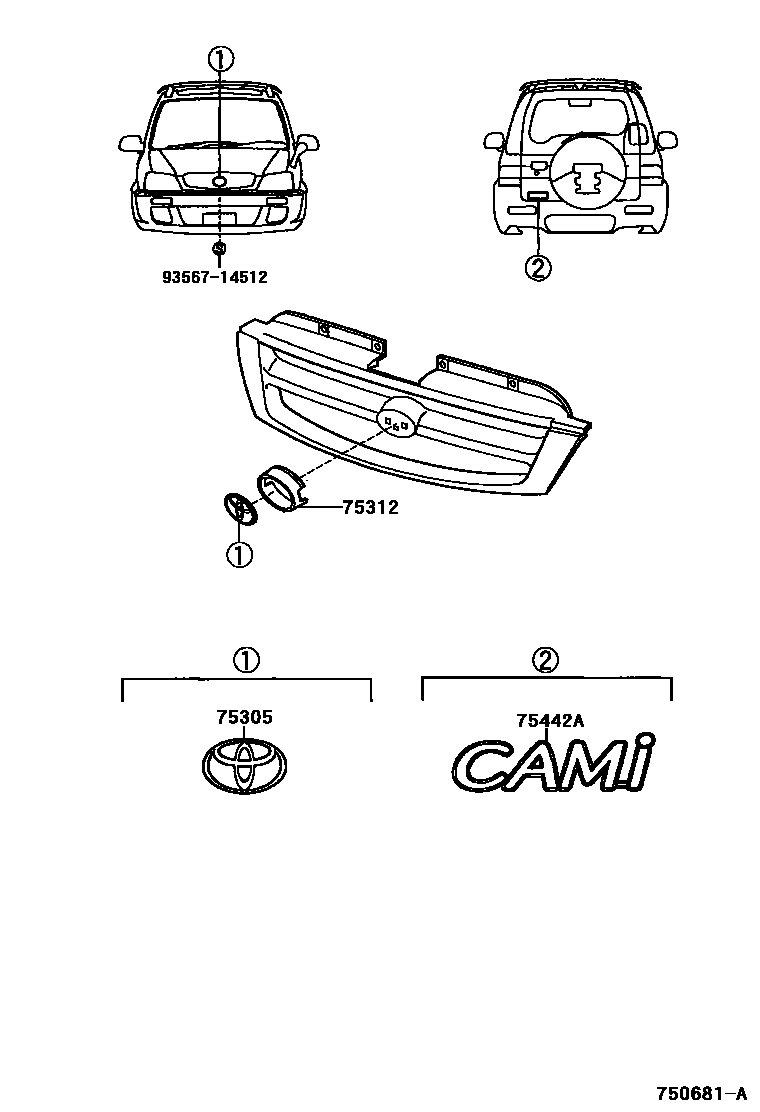 ①

93567-14512

②

75312

①

①

75305

②

75442A

CAMi

750681-A