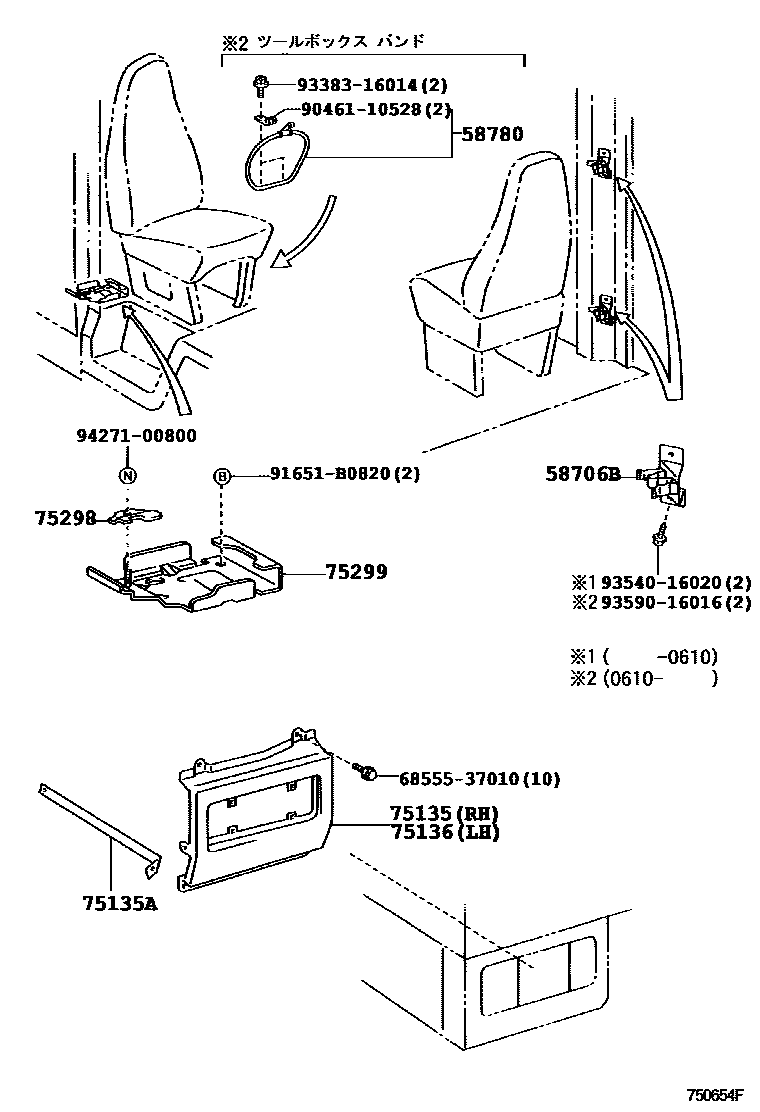 ※2 ツールボックス バンド

93383-16014(2)
90461-10528(2)
58780

94271-00800
N
B
91651-B0820(2)
58706B
75298
75299
※1 93540-16020(2)
※2 93590-16016(2)

※1 (　　-0610)
※2 (0610-　　)

68555-37010(10)
75135(RH)
75136(LH)
75135A

750654F