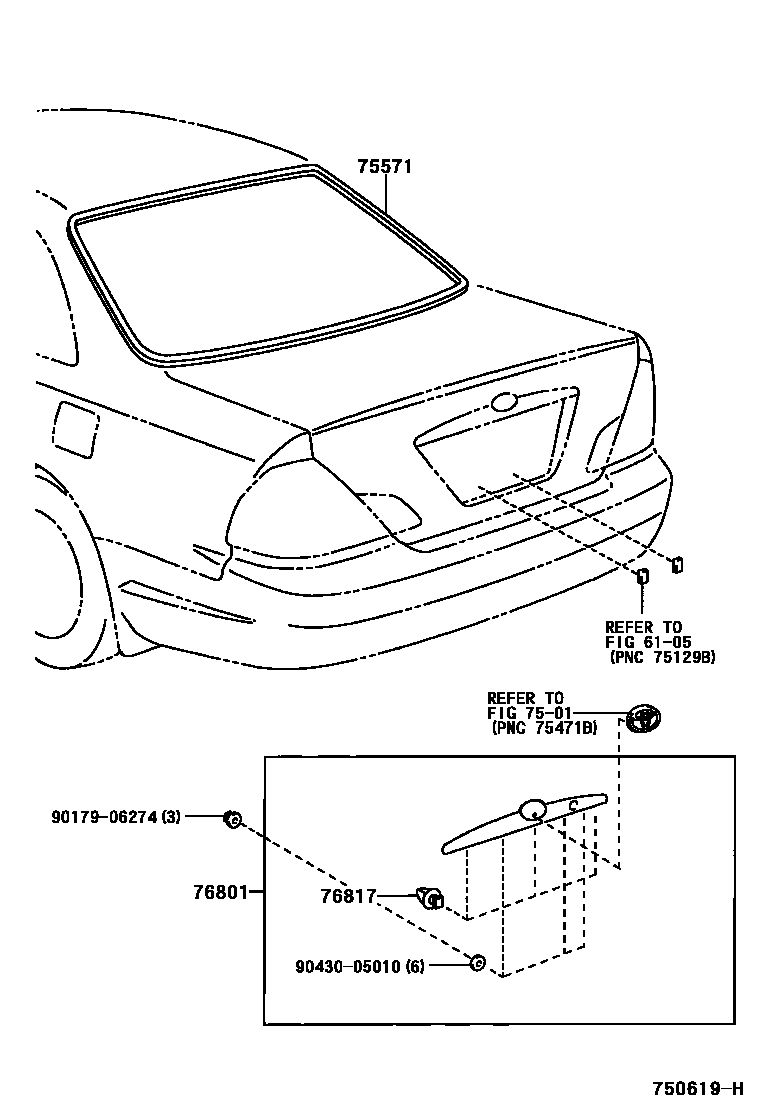 75571

REFER TO
FIG 61-05
(PNC 75129B)

REFER TO
FIG 75-01
(PNC 75471B)

90179-06274 (3)

76801

76817

90430-05010 (6)

750619-H