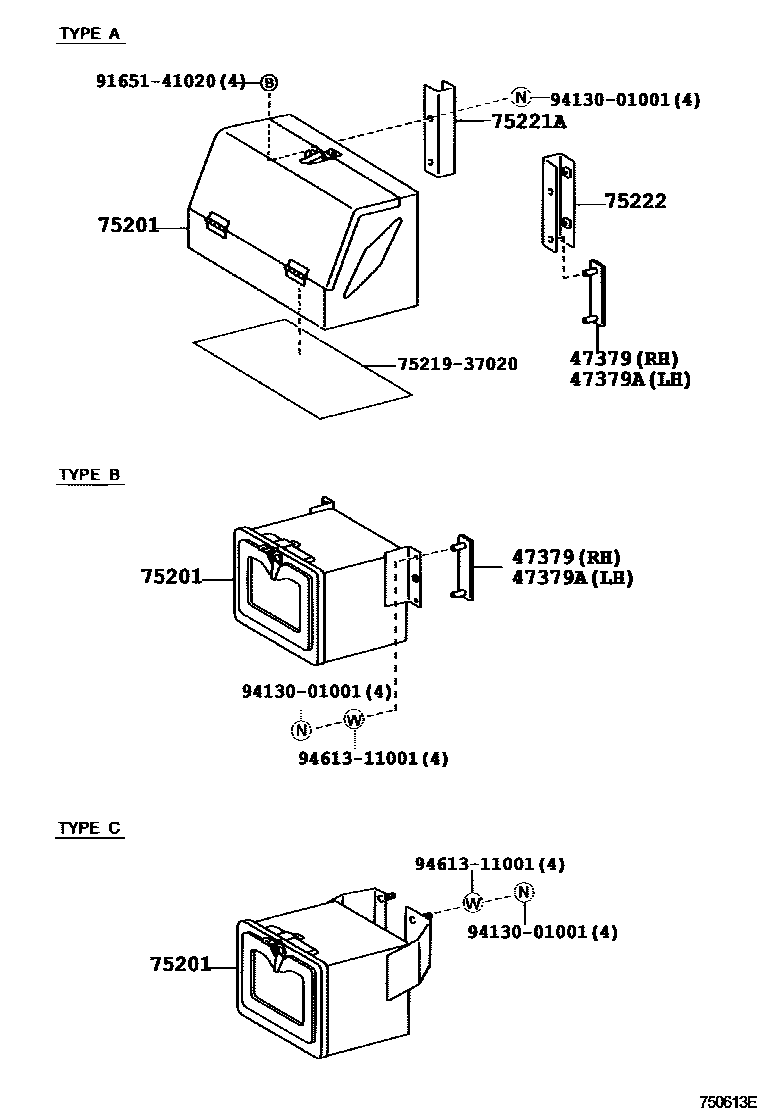 TYPE A

91651-41020(4) B

N 94130-01001(4)

75221A

75222

75201

75219-37020

47379(RH)
47379A(LH)

TYPE B

75201

47379(RH)
47379A(LH)

94130-01001(4)

N W

94613-11001(4)

TYPE C

94613-11001(4)

W N

94130-01001(4)

75201

750613E