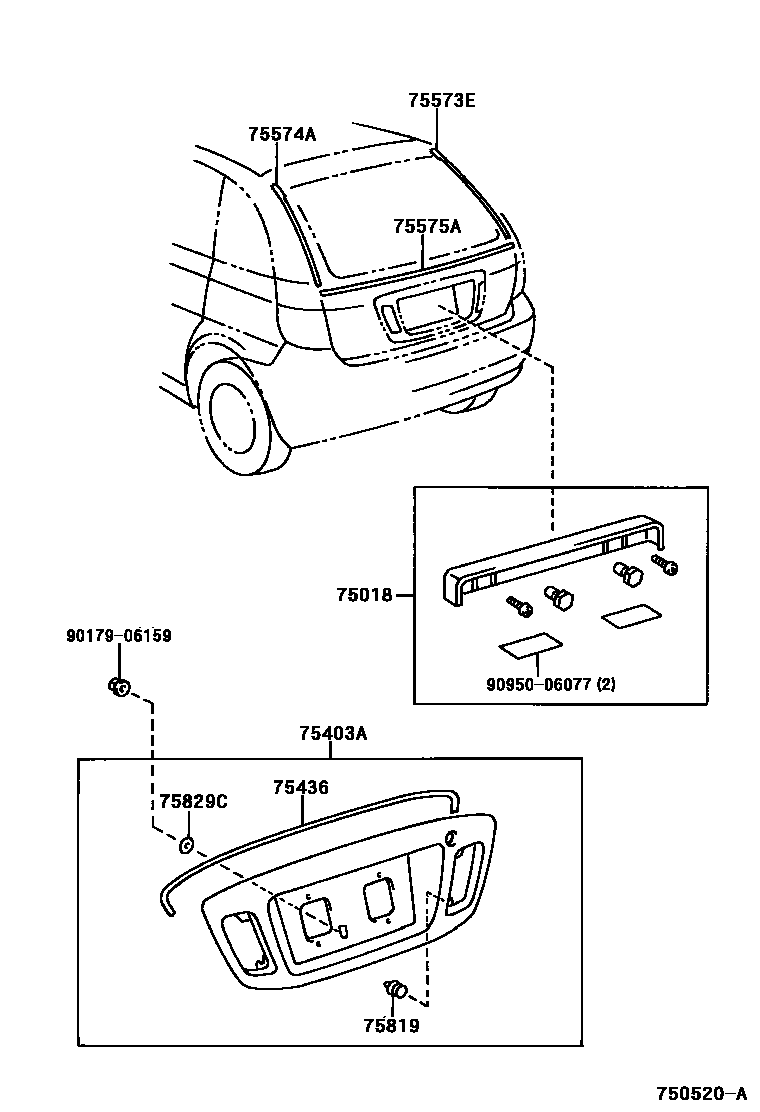 75573E
75574A
75575A
75018
90950-06077 (2)
90179-06159
75403A
75829C
75436
75819
750520-A