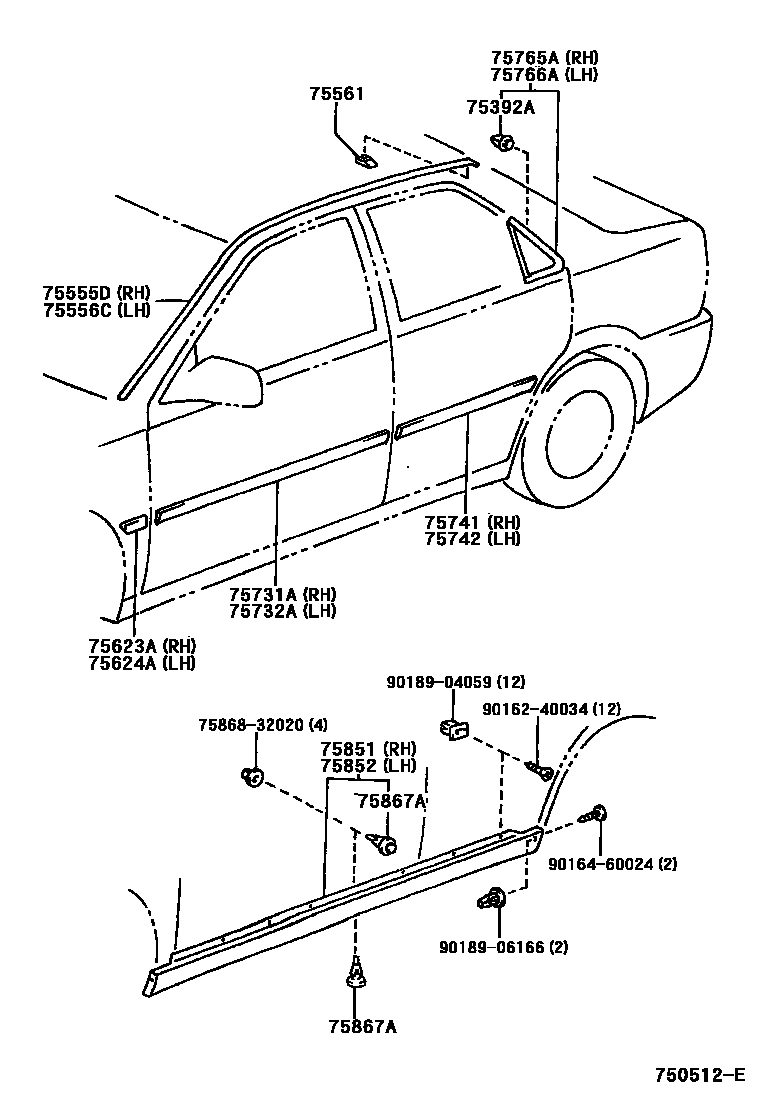 75765A (RH)
75766A (LH)
75561
75392A
75555D (RH)
75556C (LH)
75741 (RH)
75742 (LH)
75731A (RH)
75732A (LH)
75623A (RH)
75624A (LH)
90189-04059 (12)
90162-40034 (12)
75868-32020 (4)
75851 (RH)
75852 (LH)
75867A
90164-60024 (2)
90189-06166 (2)
75867A
750512-E