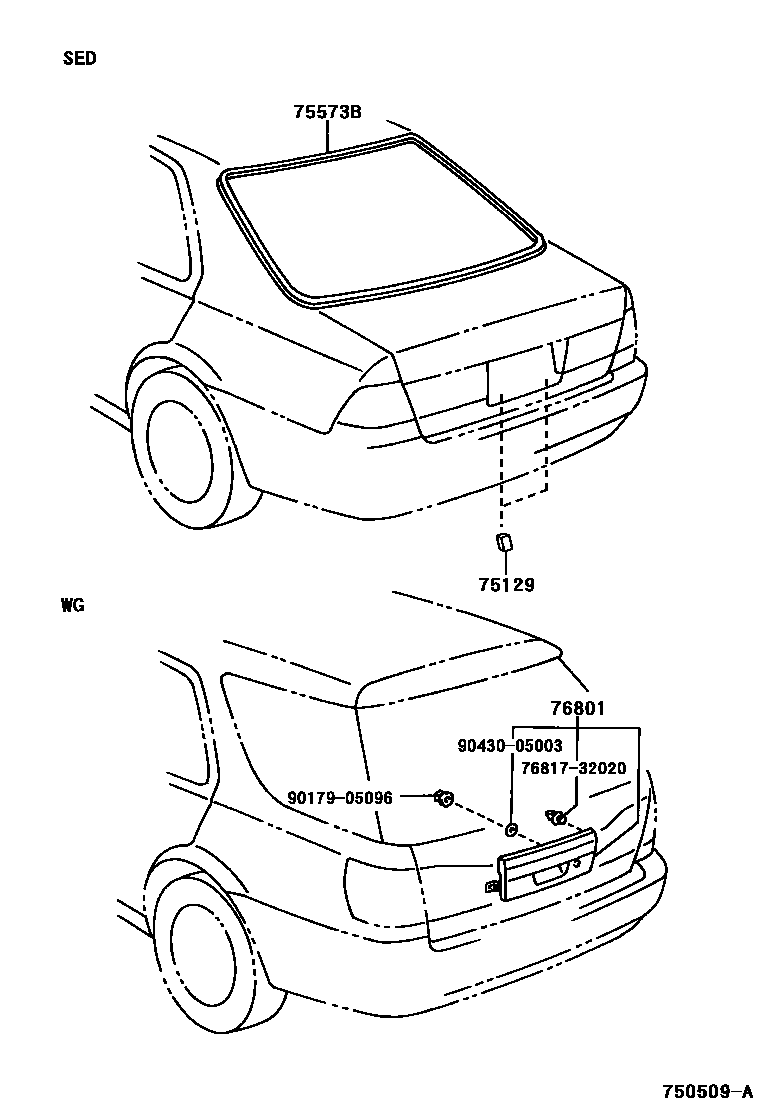 SED

75573B

75129

WG

76801

90430-05003

76817-32020

90179-05096

750509-A