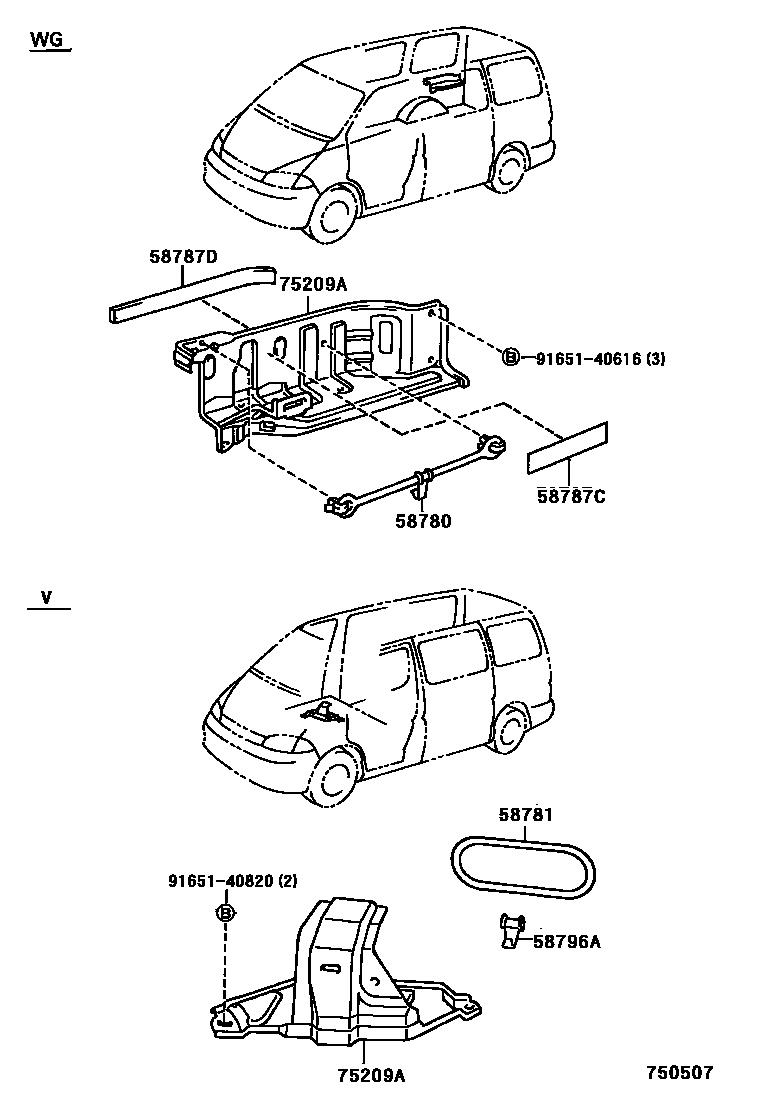 WG

58787D

75209A

B 91651-40616 (3)

58787C

58780

V

58781

91651-40820 (2)

B

58796A

75209A

750507