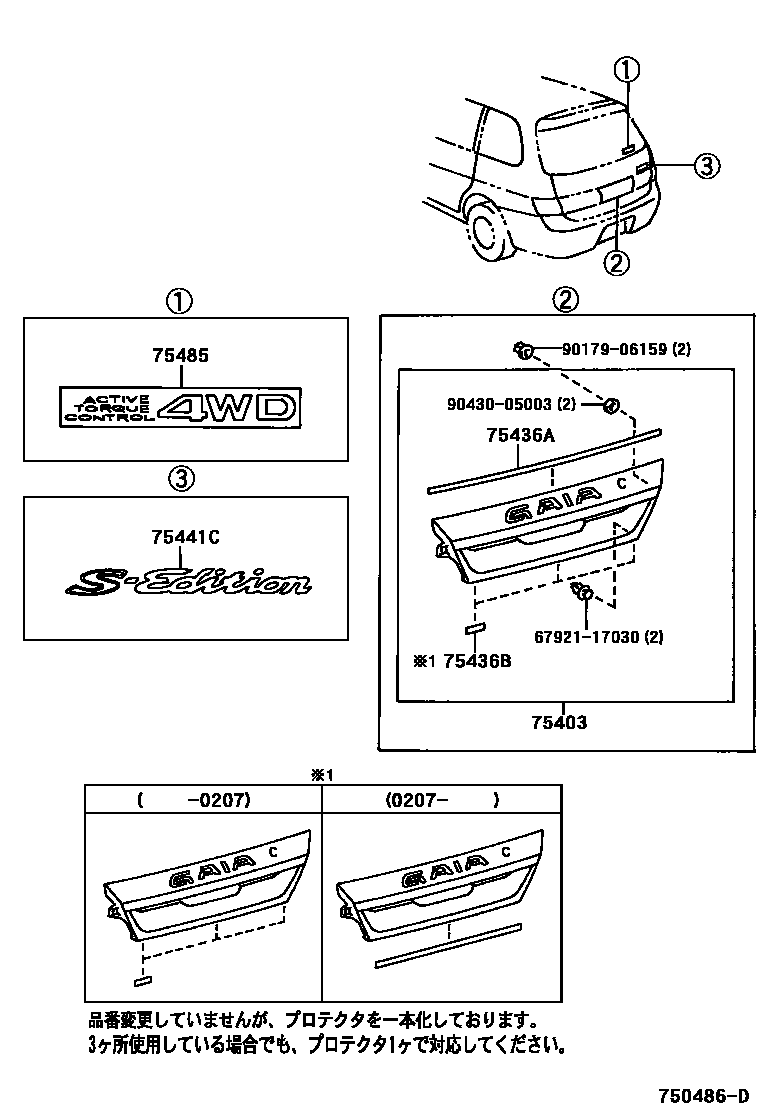 ①
③
②

①
75485
ACTIVE TORQUE CONTROL 4WD

③
75441C
S-Edition

②
90179-06159 (2)
90430-05003 (2)
75436A
GAIA C
67921-17030 (2)
※1 75436B
75403

※1
| (　　-0207) | (0207-　　) |
|---|---|
| GAIA C | GAIA C |

品番変更していませんが、プロテクタを一本化しております。
3ヶ所使用している場合でも、プロテクタ1ヶで対応してください。

750486-D