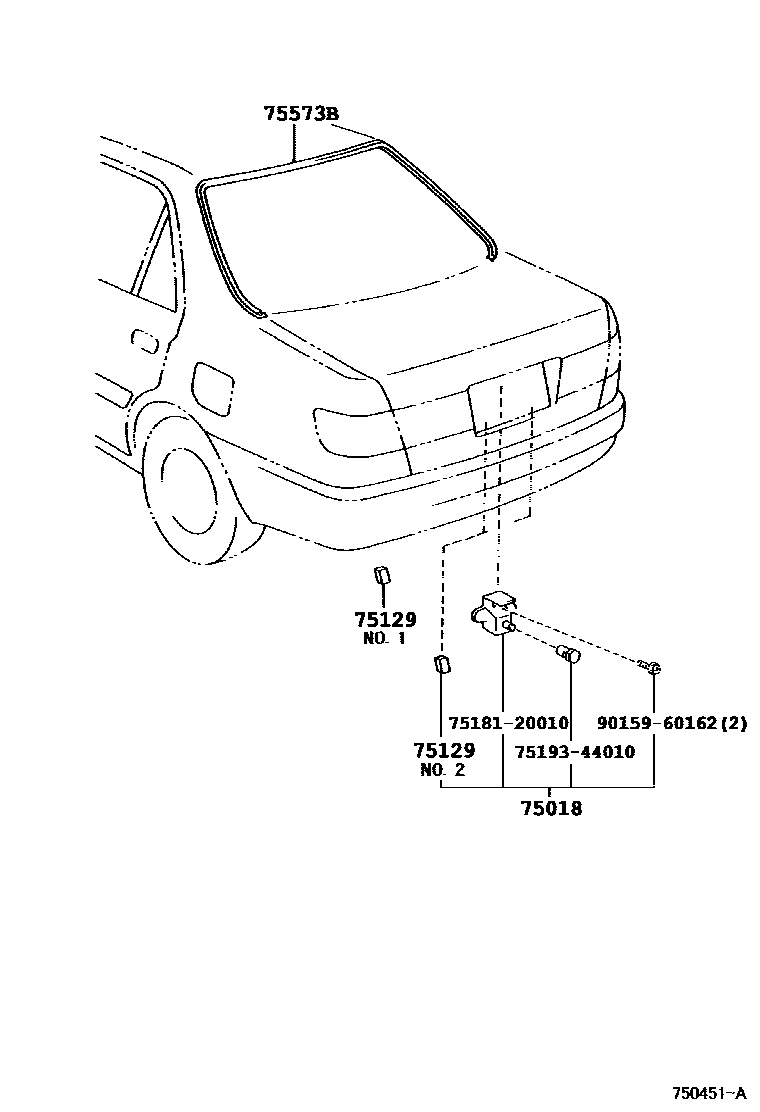 75573B

75129
NO. 1

75181-20010

90159-60162(2)

75129
NO. 2

75193-44010

75018

750451-A