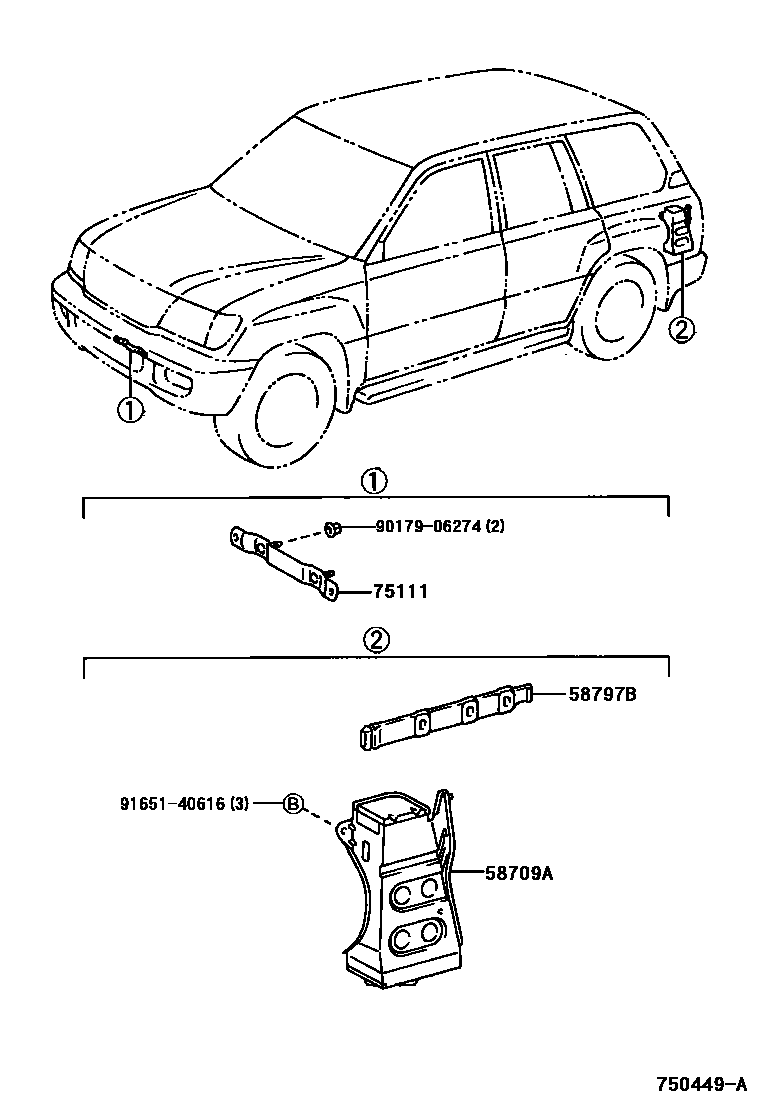 ②

①

①

90179-06274 (2)

75111

②

58797B

91651-40616 (3)

Ⓑ

58709A

750449-A