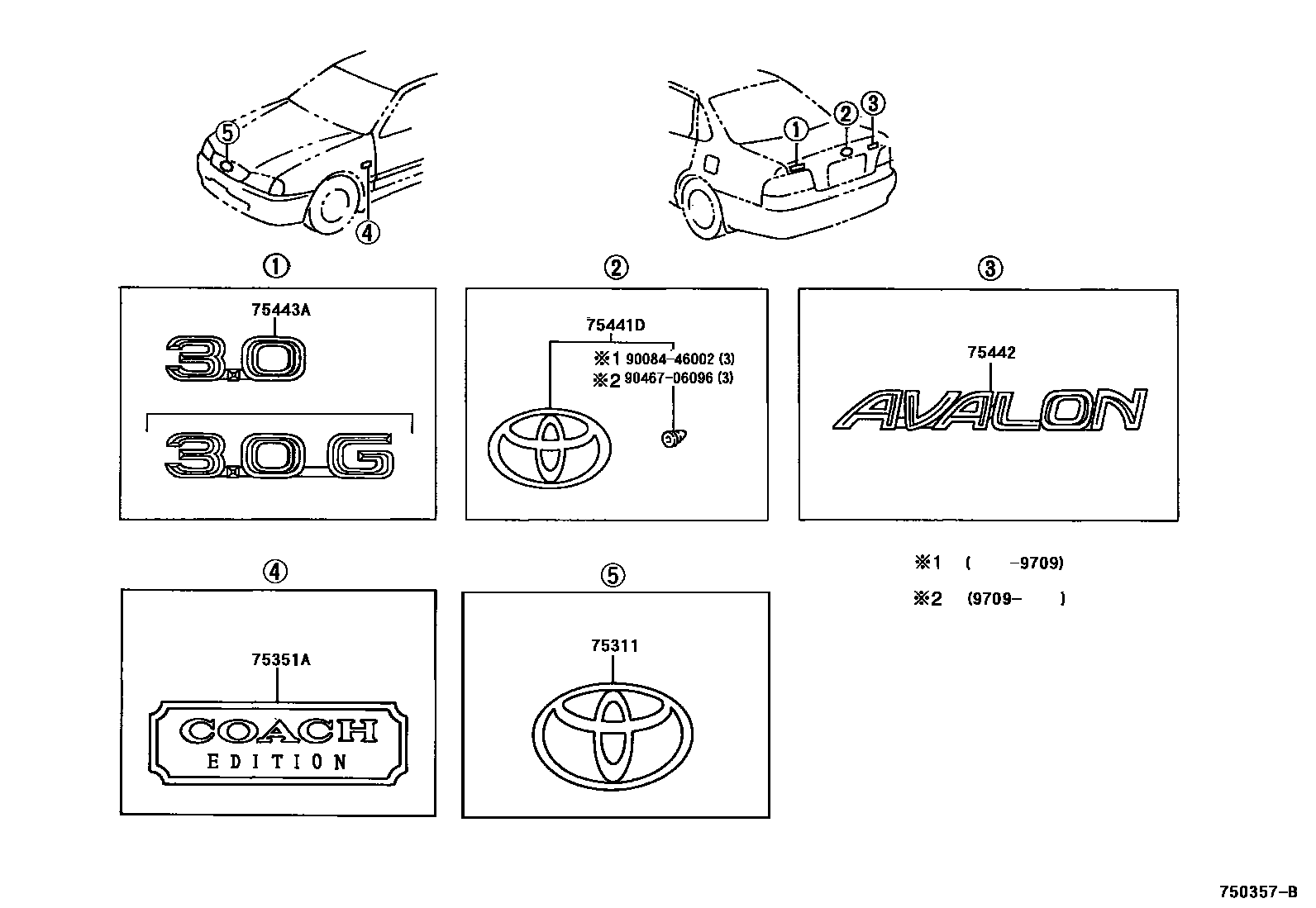 ⑤
④
①
②
③

①
75443A
3.0
3.0 G

②
75441D
※1 90084-46002 (3)
※2 90467-06096 (3)

③
75442
AVALON

④
75351A
COACH
EDITION

⑤
75311

※1 ( -9709)
※2 (9709- )

750357-B