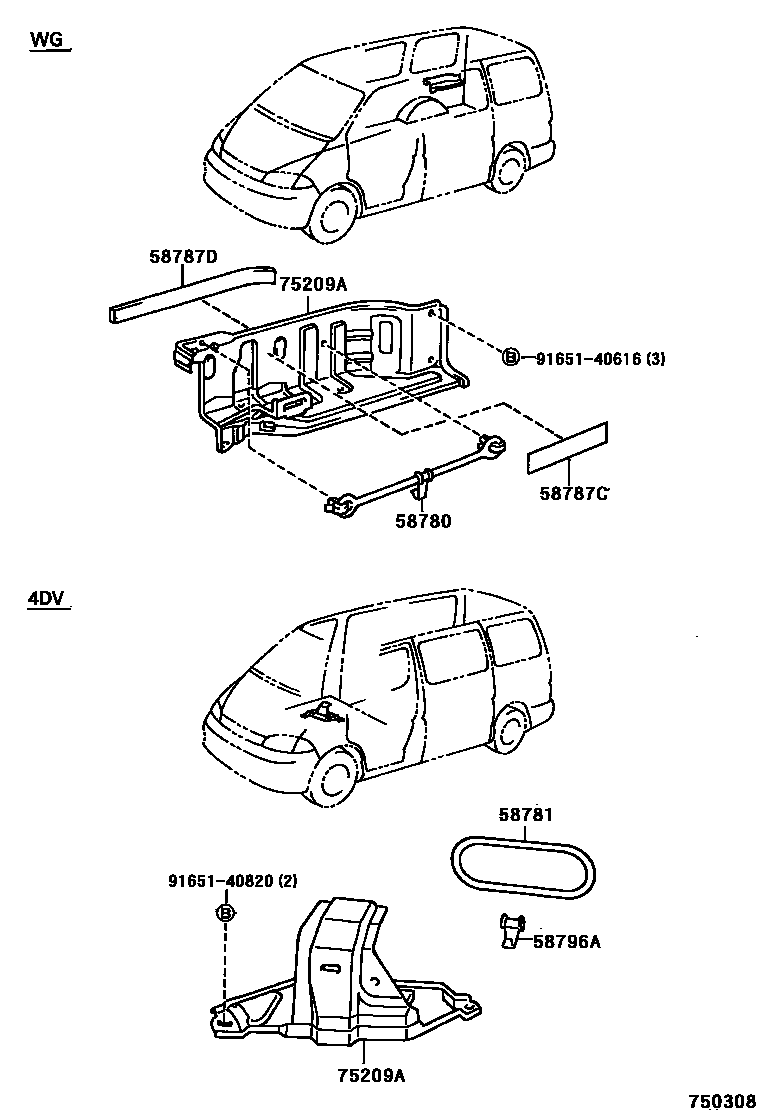 WG

58787D

75209A

B 91651-40616 (3)

58787C

58780

4DV

58781

91651-40820 (2)

B

58796A

75209A

750308