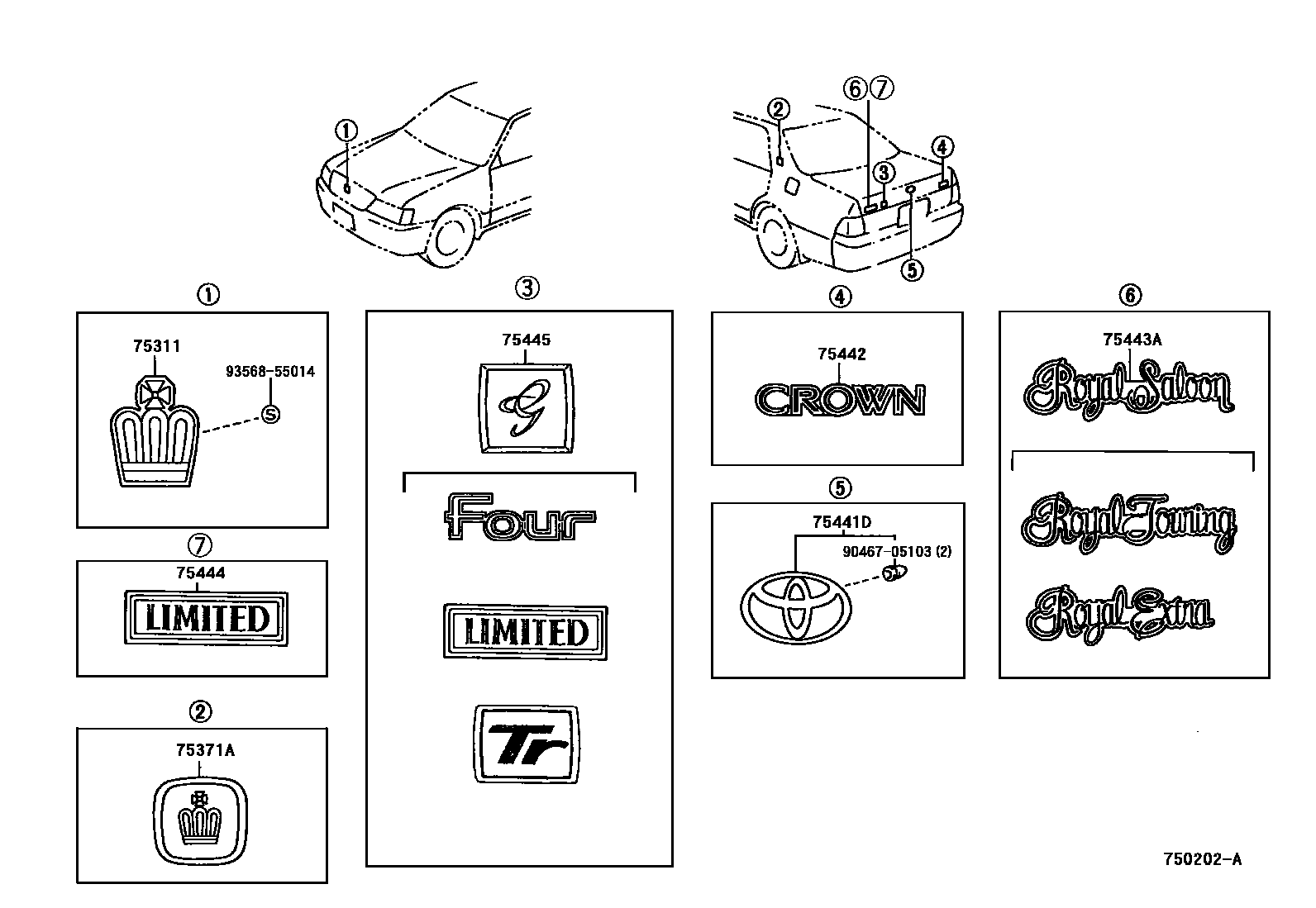 ①

②

⑥⑦

③

④

⑤

①

75311

93568-55014

S

⑦

75444

LIMITED

②

75371A

③

75445

G

Four

LIMITED

Tr

④

75442

CROWN

⑤

75441D

90467-05103 (2)

⑥

75443A

Royal Saloon

Royal Touring

Royal Extra

750202-A