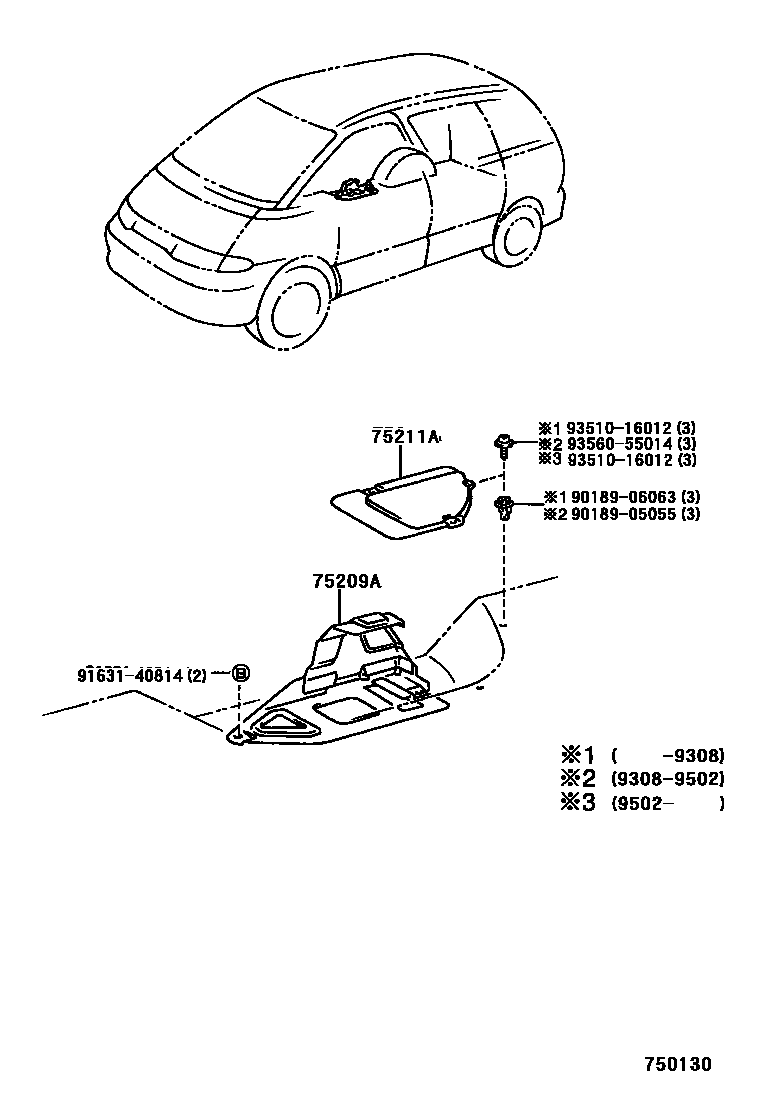 75211A

※1 93510-16012 (3)
※2 93560-55014 (3)
※3 93510-16012 (3)

※1 90189-06063 (3)
※2 90189-05055 (3)

75209A

91631-40814 (2)

B

※1 (      -9308)
※2 (9308-9502)
※3 (9502-      )

750130