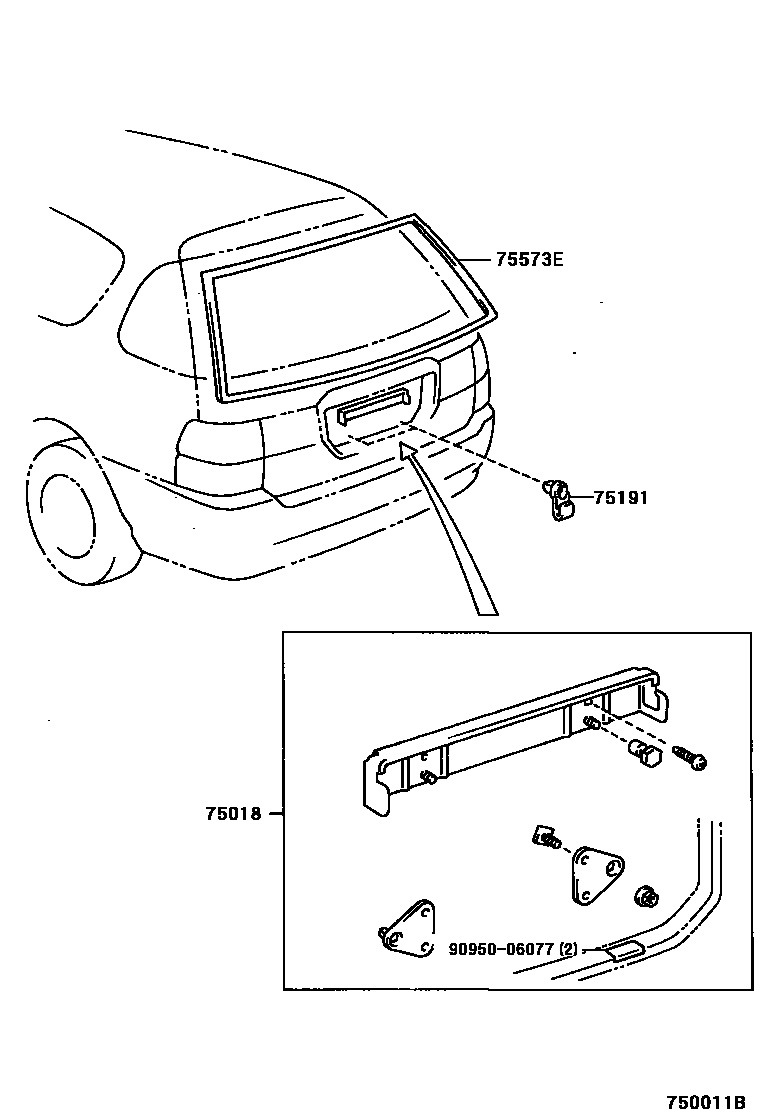 75573E

75191

75018

90950-06077 (2)

750011B