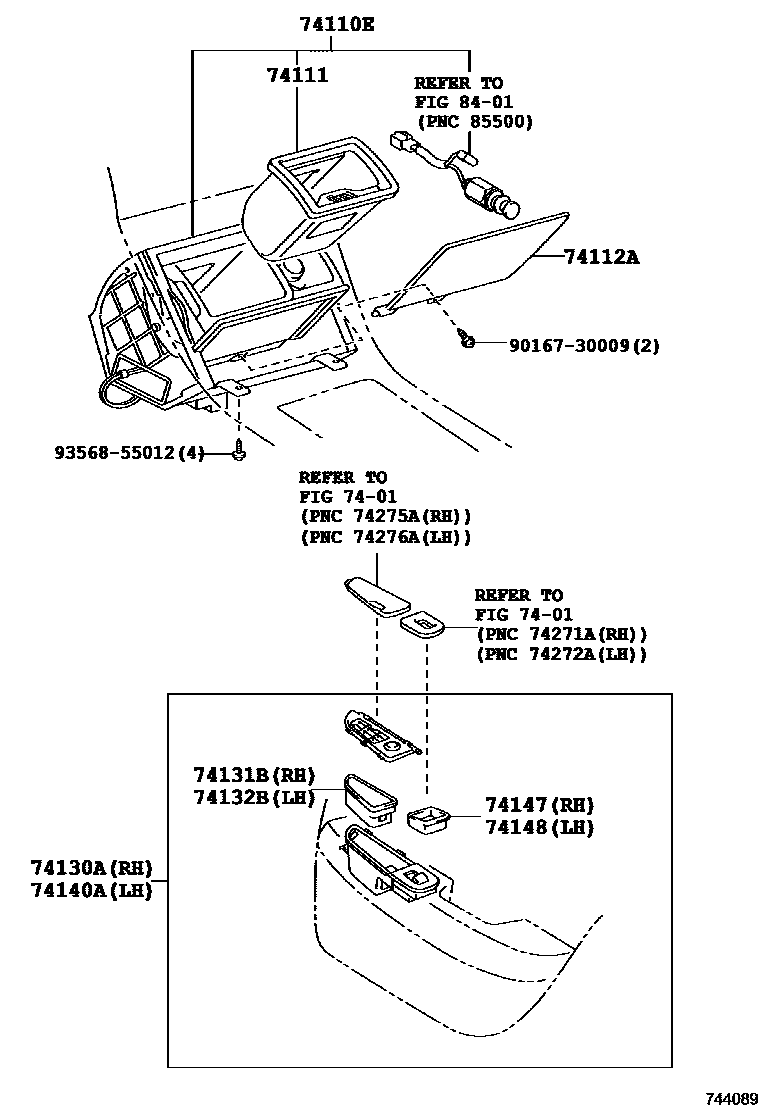 74110E

74111

REFER TO
FIG 84-01
(PNC 85500)

74112A

90167-30009(2)

93568-55012(4)

REFER TO
FIG 74-01
(PNC 74275A(RH))
(PNC 74276A(LH))

REFER TO
FIG 74-01
(PNC 74271A(RH))
(PNC 74272A(LH))

74131B(RH)
74132B(LH)

74147(RH)
74148(LH)

74130A(RH)
74140A(LH)

744089