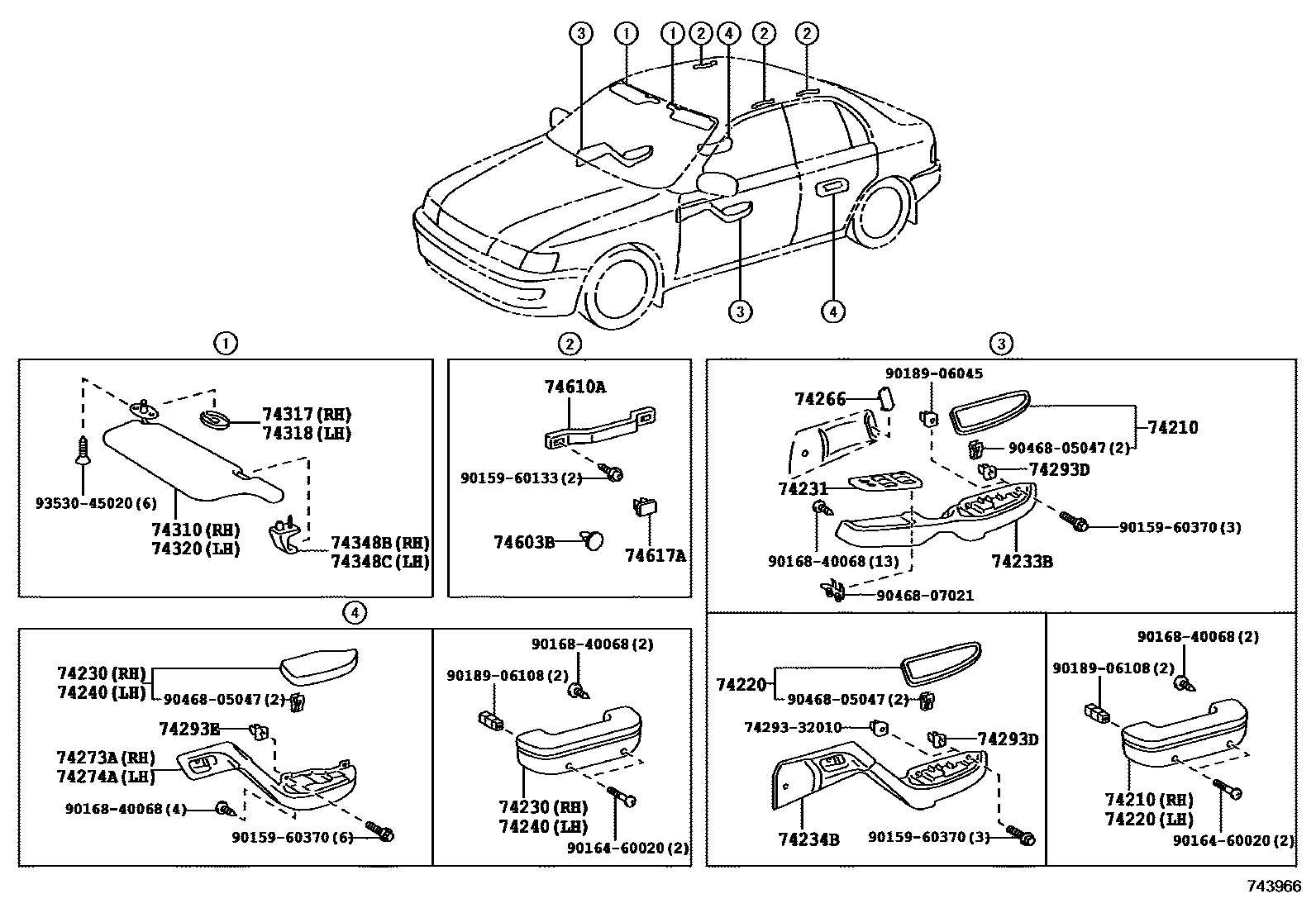 3 1 1 2 4 2 2

3 4

1

74317 (RH)
74318 (LH)

93530-45020 (6)

74310 (RH)
74320 (LH)

74348B (RH)
74348C (LH)

2

74610A

90159-60133 (2)

74603B

74617A

3

90189-06045

74266

74210

90468-05047 (2)

74293D

74231

90159-60370 (3)

90168-40068 (13)

74233B

90468-07021

4

74230 (RH)
74240 (LH)

90468-05047 (2)

74293E

74273A (RH)
74274A (LH)

90168-40068 (4)

90159-60370 (6)

90168-40068 (2)

90189-06108 (2)

74230 (RH)
74240 (LH)

90164-60020 (2)

74220

90468-05047 (2)

74293-32010

74293D

74234B

90159-60370 (3)

90168-40068 (2)

90189-06108 (2)

74210 (RH)
74220 (LH)

90164-60020 (2)

743966