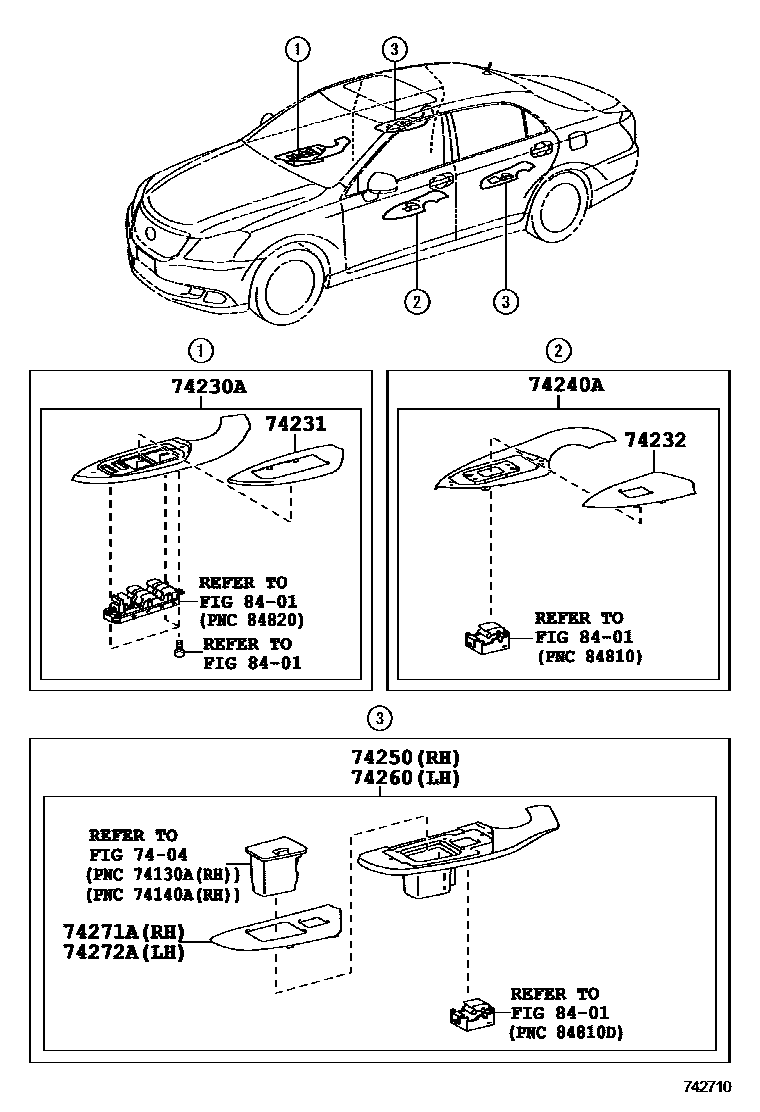 1
3
2
3

1
74230A
74231
REFER TO
FIG 84-01
(PNC 84820)
REFER TO
FIG 84-01

2
74240A
74232
REFER TO
FIG 84-01
(PNC 84810)

3
74250(RH)
74260(LH)
REFER TO
FIG 74-04
(PNC 74130A(RH))
(PNC 74140A(RH))
74271A(RH)
74272A(LH)
REFER TO
FIG 84-01
(PNC 84810D)

742710