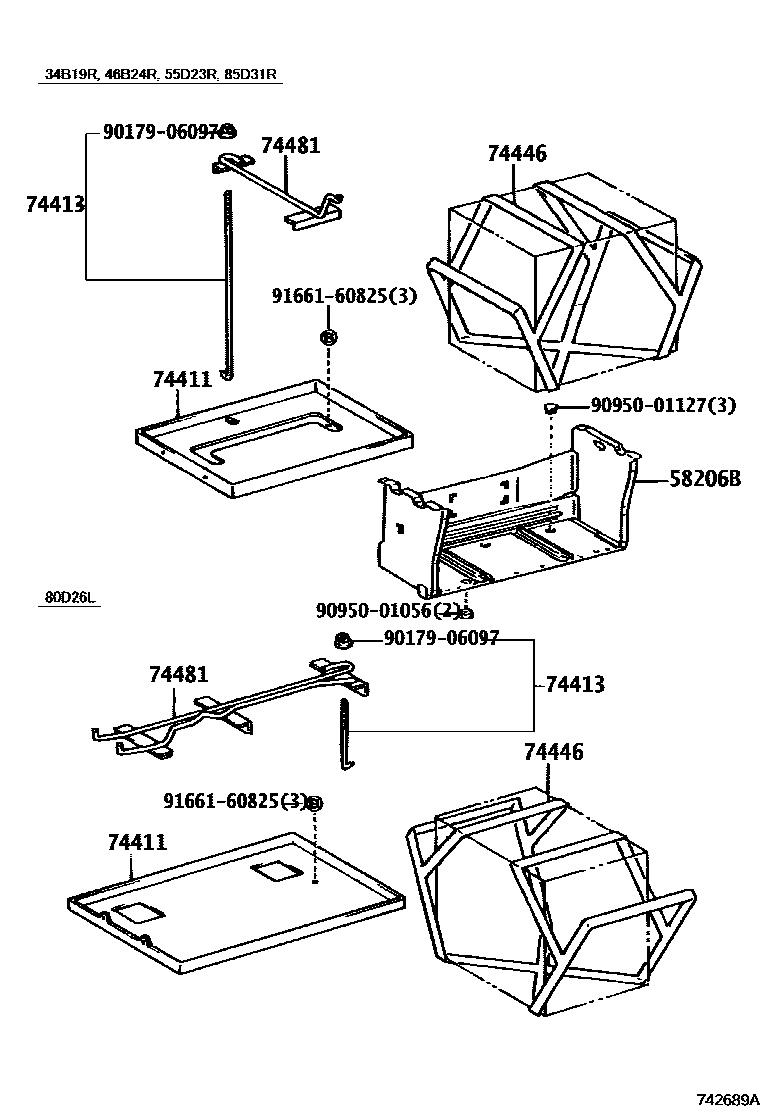 34B19R, 46B24R, 55D23R, 85D31R

90179-06097

74481

74446

74413

91661-60825(3)

74411

90950-01127(3)

58206B

80D26L

90950-01056(2)

90179-06097

74481

74413

74446

91661-60825(3)

74411

742689A