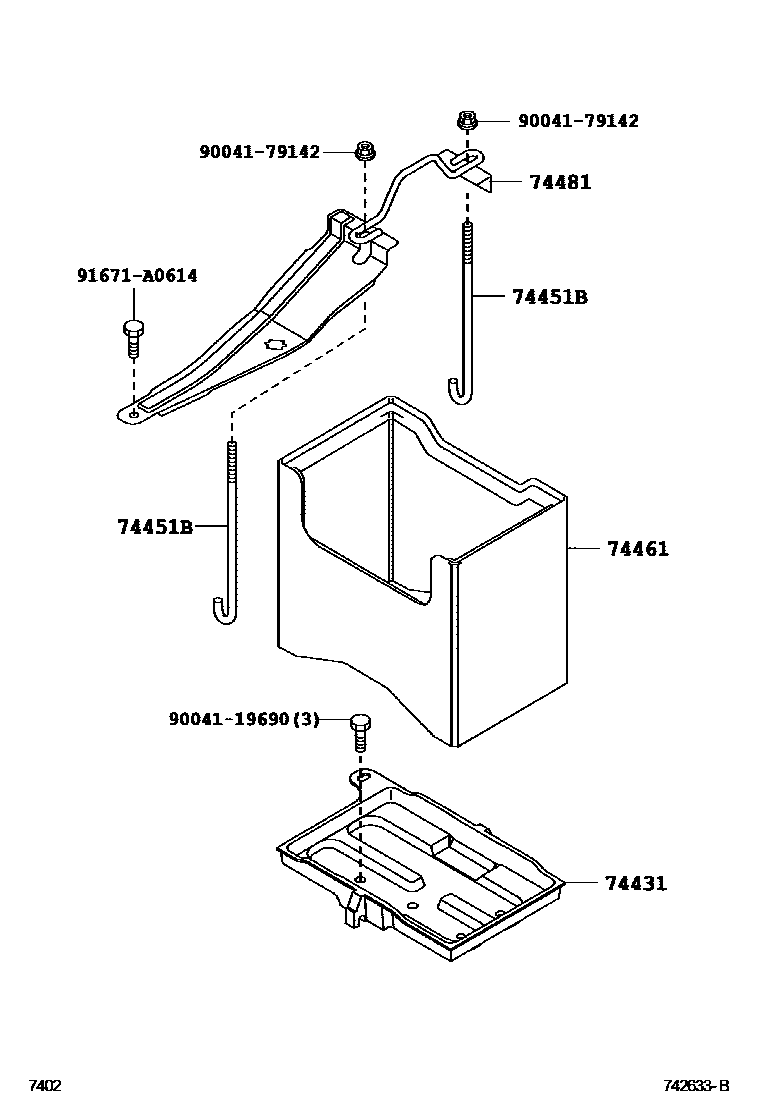 90041-79142

90041-79142

74481

91671-A0614

74451B

74451B

74461

90041-19690(3)

74431

7402

742633-B