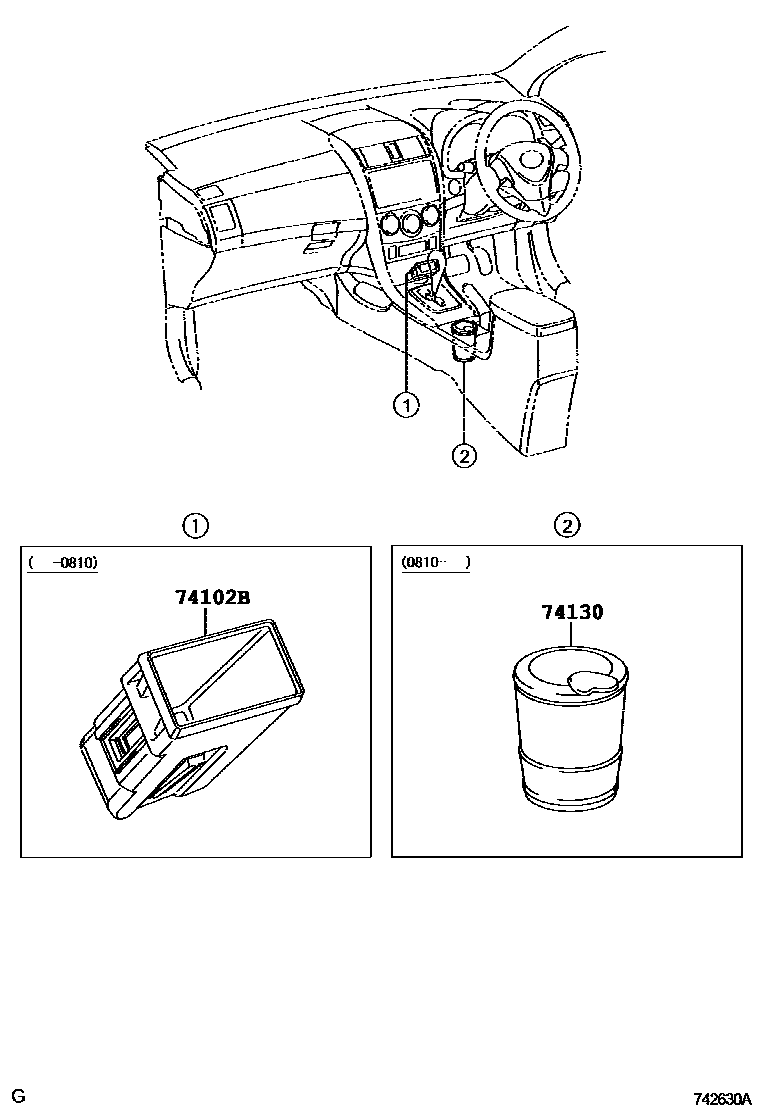 1
2

1
( -0810)
74102B

2
(0810- )
74130

G
742630A