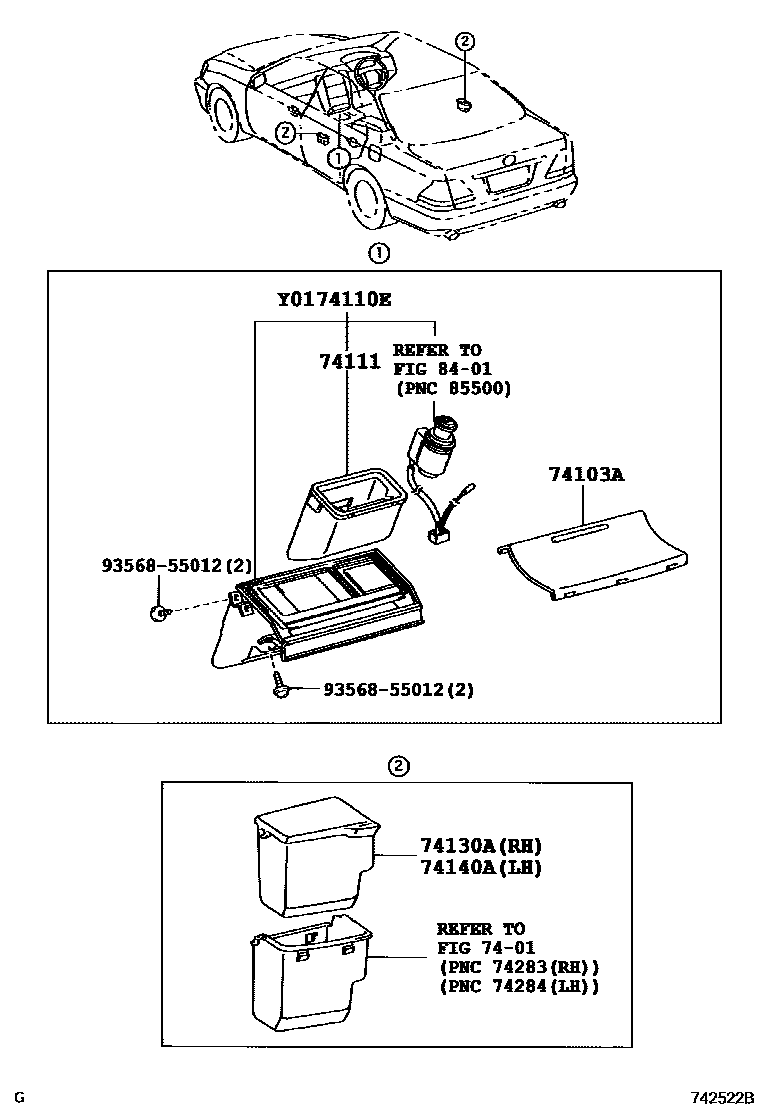 2
2
1
1
Y0174110E
74111
REFER TO
FIG 84-01
(PNC 85500)
74103A
93568-55012(2)
93568-55012(2)
2
74130A(RH)
74140A(LH)
REFER TO
FIG 74-01
(PNC 74283(RH))
(PNC 74284(LH))
G
742522B