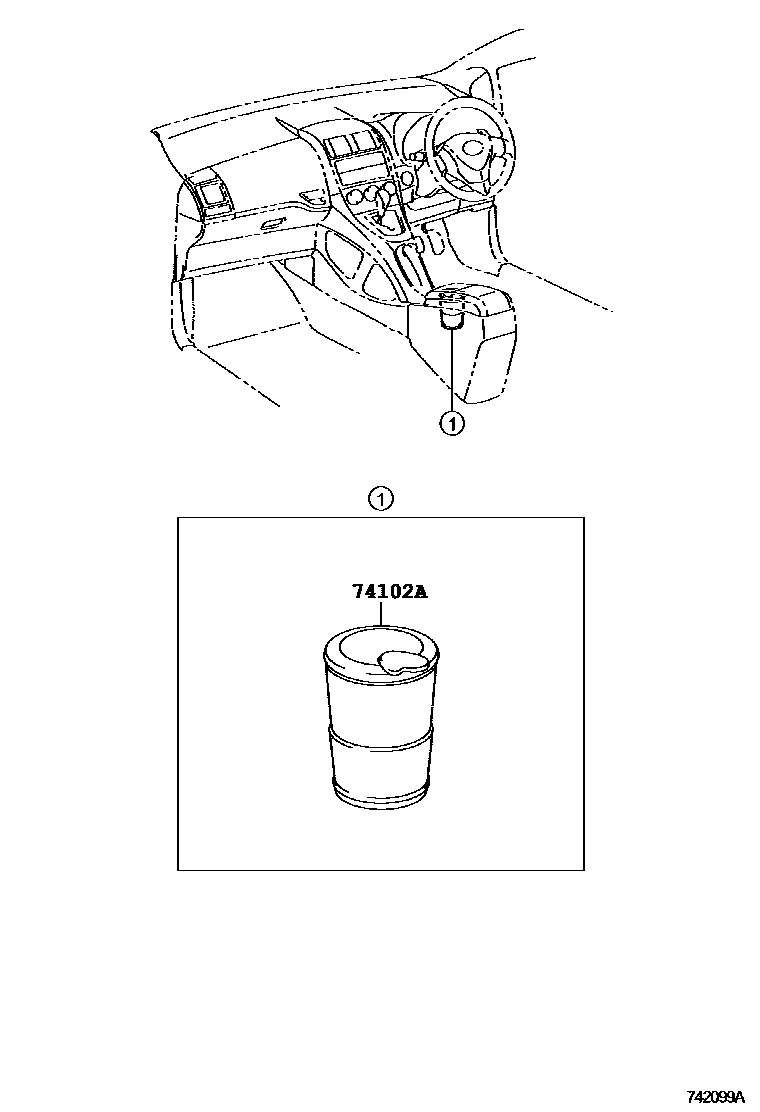 1

1

74102A

742099A