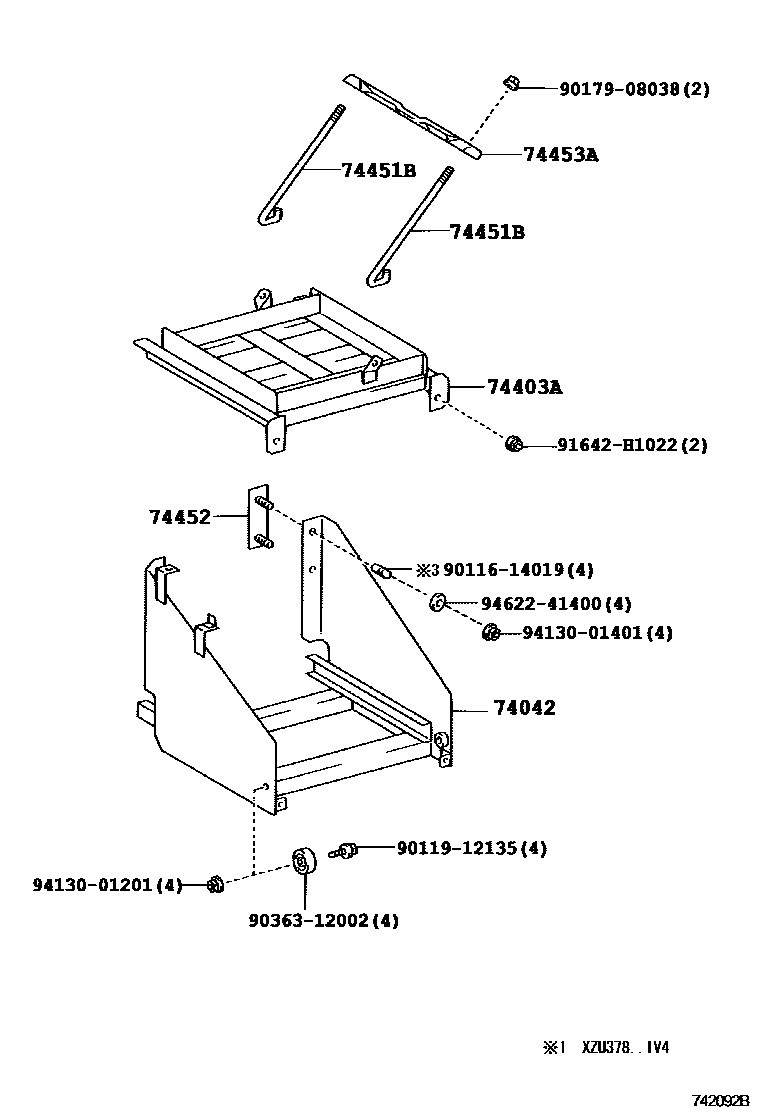 90179-08038(2)

74453A

74451B

74451B

74403A

91642-H1022(2)

74452

※3 90116-14019(4)

94622-41400(4)

94130-01401(4)

74042

90119-12135(4)

94130-01201(4)

90363-12002(4)

※1 XZU378..IV4

742092B