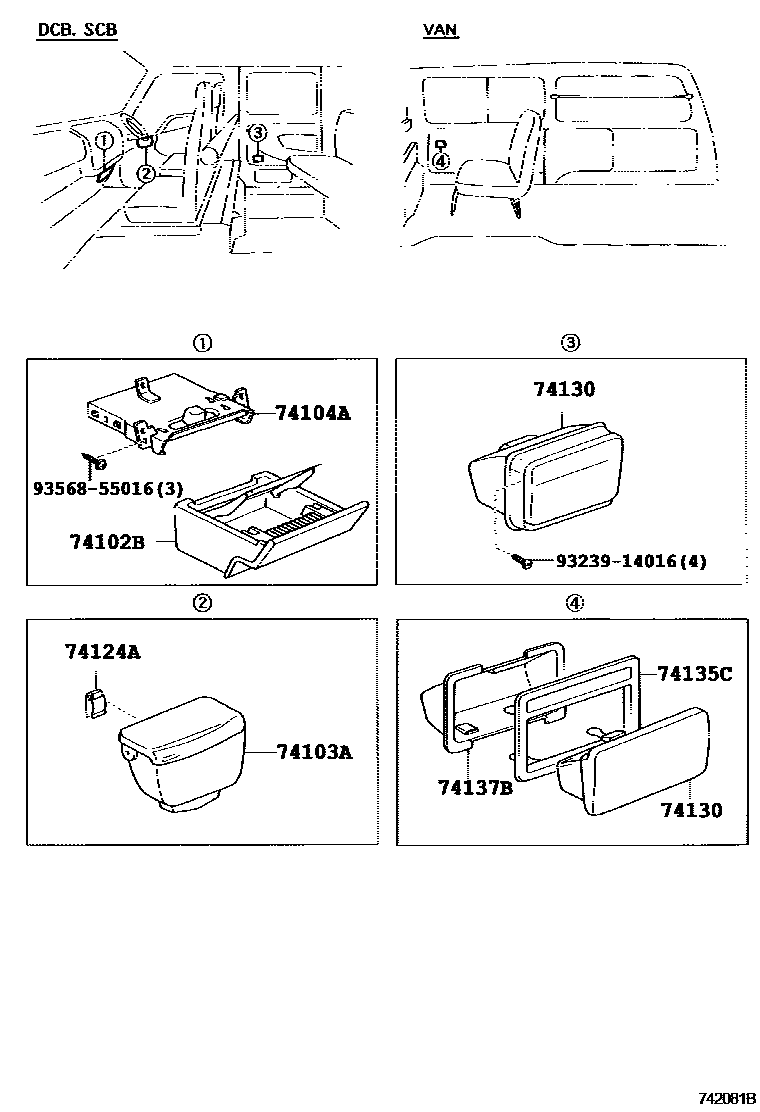 DCB. SCB

①
②
③

VAN

④

①
74104A
93568-55016(3)
74102B

③
74130
93239-14016(4)

②
74124A
74103A

④
74135C
74137B
74130

742081B