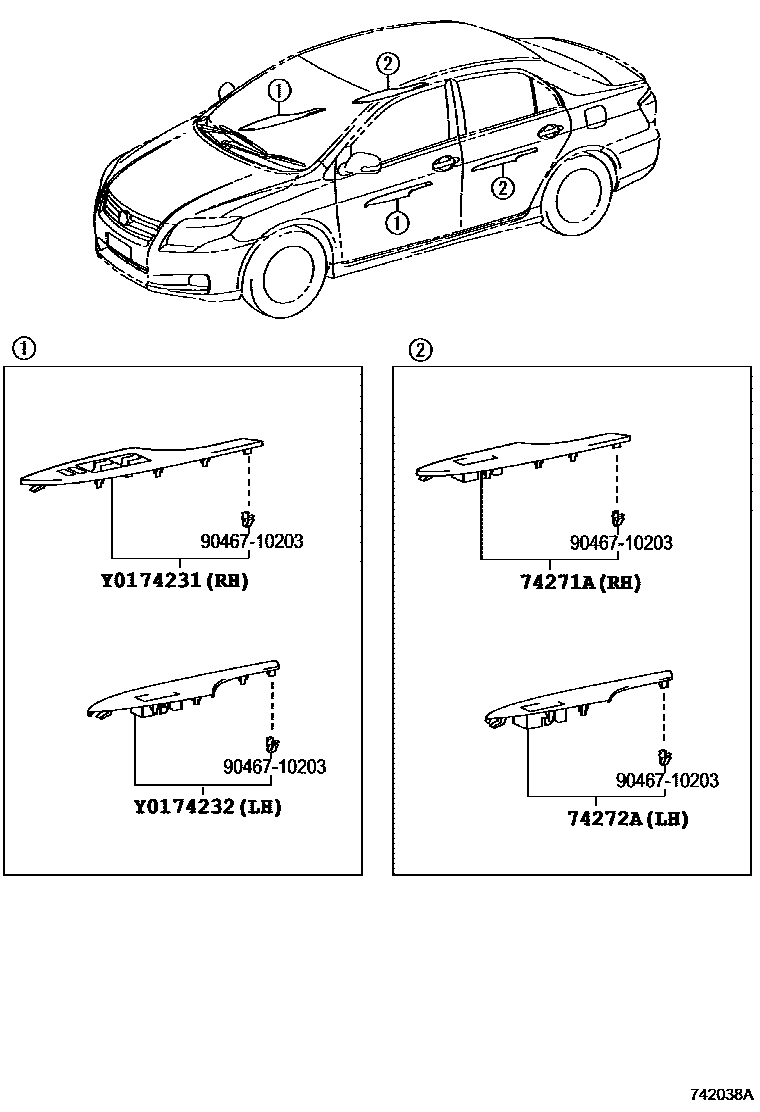 ①
②
②
①

①
90467-10203
Y0174231(RH)
90467-10203
Y0174232(LH)

②
90467-10203
74271A(RH)
90467-10203
74272A(LH)

742038A