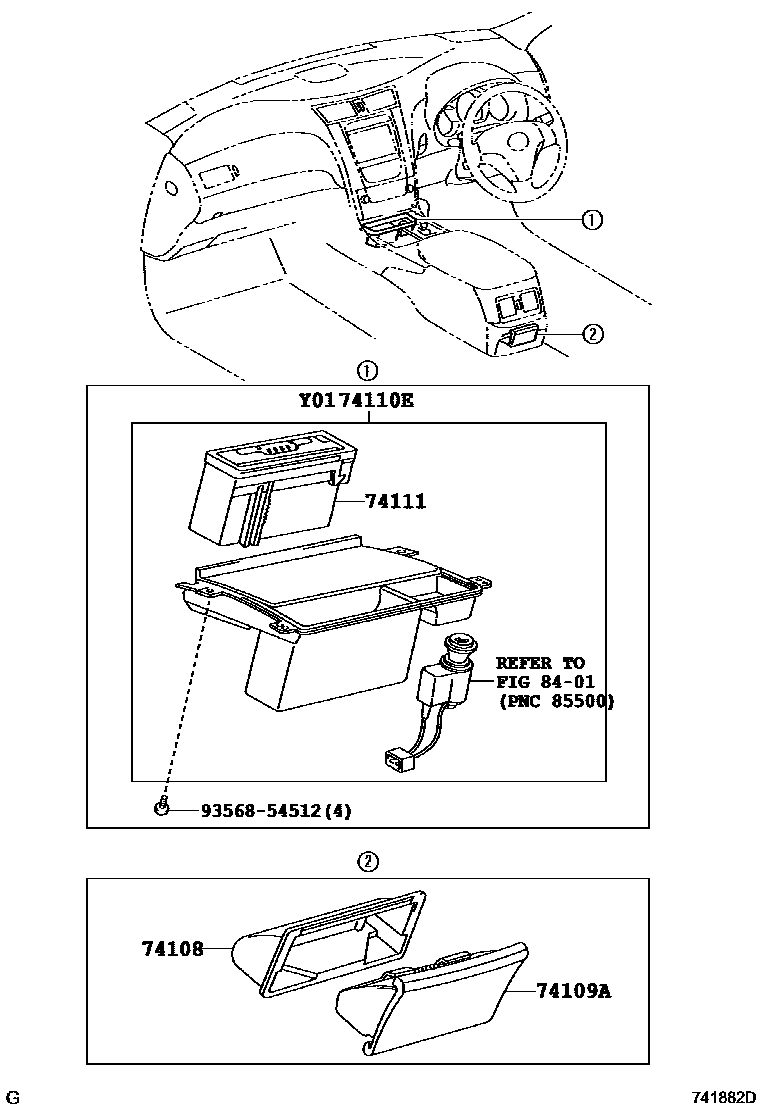 ①
②
①
Y0174110E
74111
REFER TO FIG 84-01 (PNC 85500)
93568-54512(4)
②
74108
74109A
G
741882D