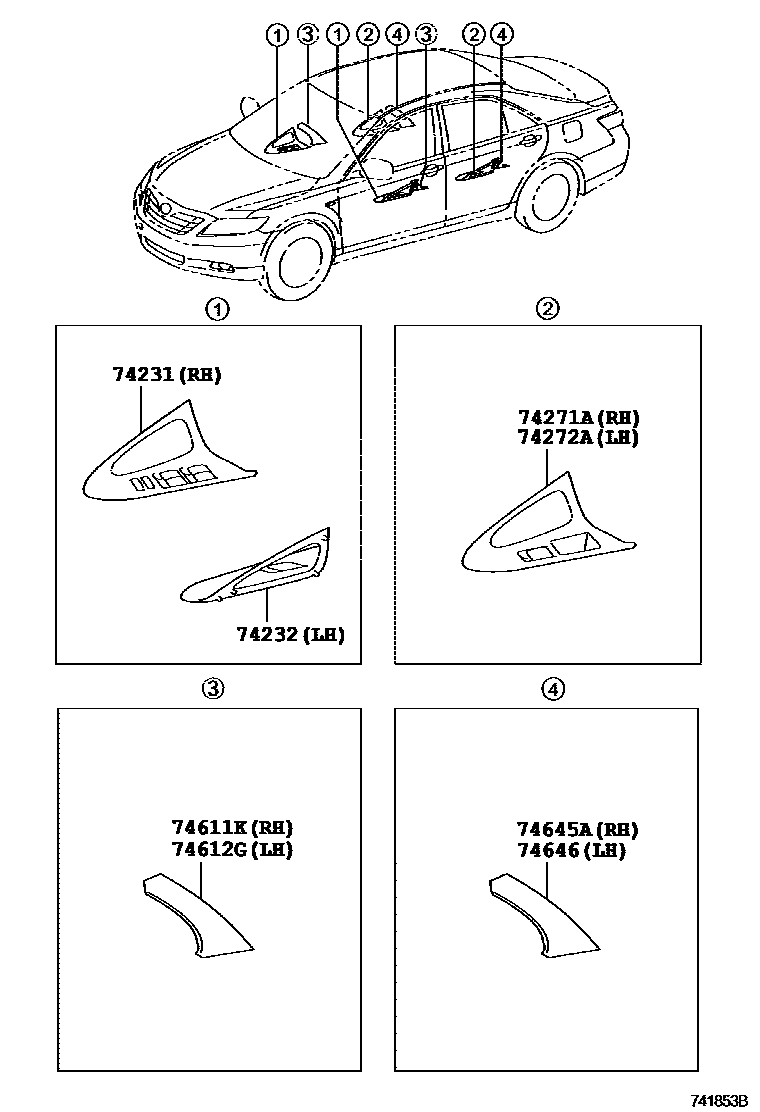 ① ③ ① ② ④ ③ ② ④

①

74231 (RH)

74232 (LH)

②

74271A (RH)
74272A (LH)

③

74611K (RH)
74612G (LH)

④

74645A (RH)
74646 (LH)

741853B