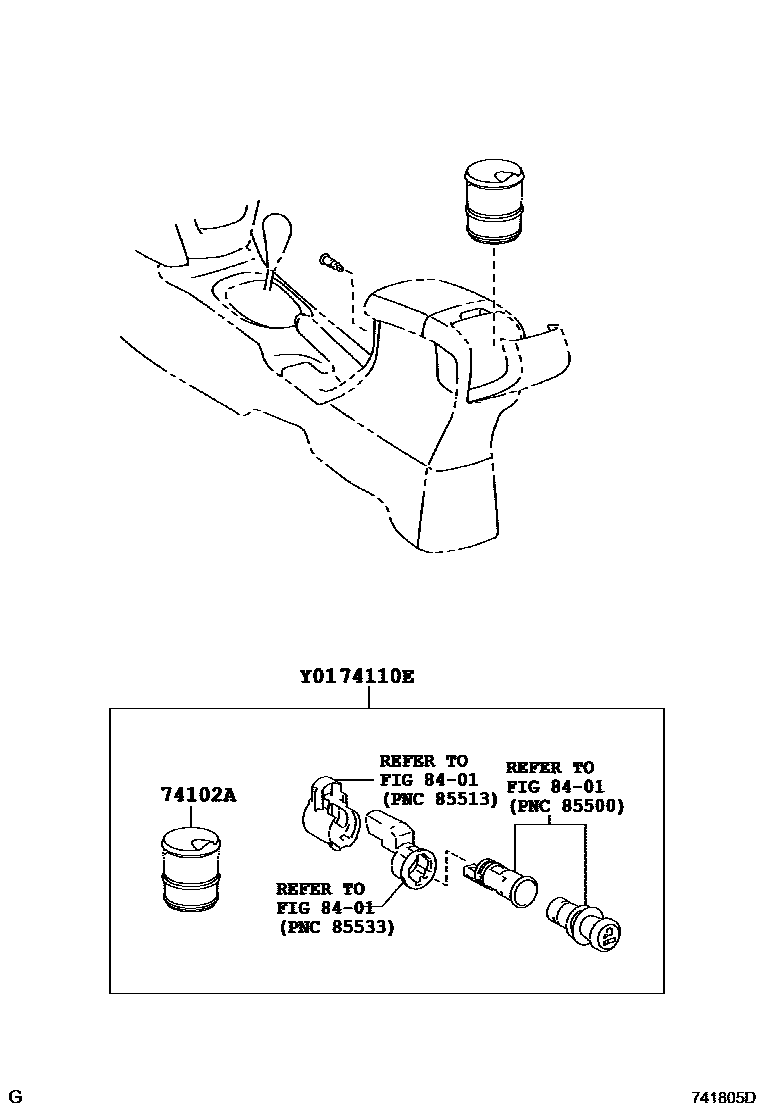 Y0174110E

74102A

REFER TO
FIG 84-01
(PNC 85513)

REFER TO
FIG 84-01
(PNC 85500)

REFER TO
FIG 84-01
(PNC 85533)

G

741805D