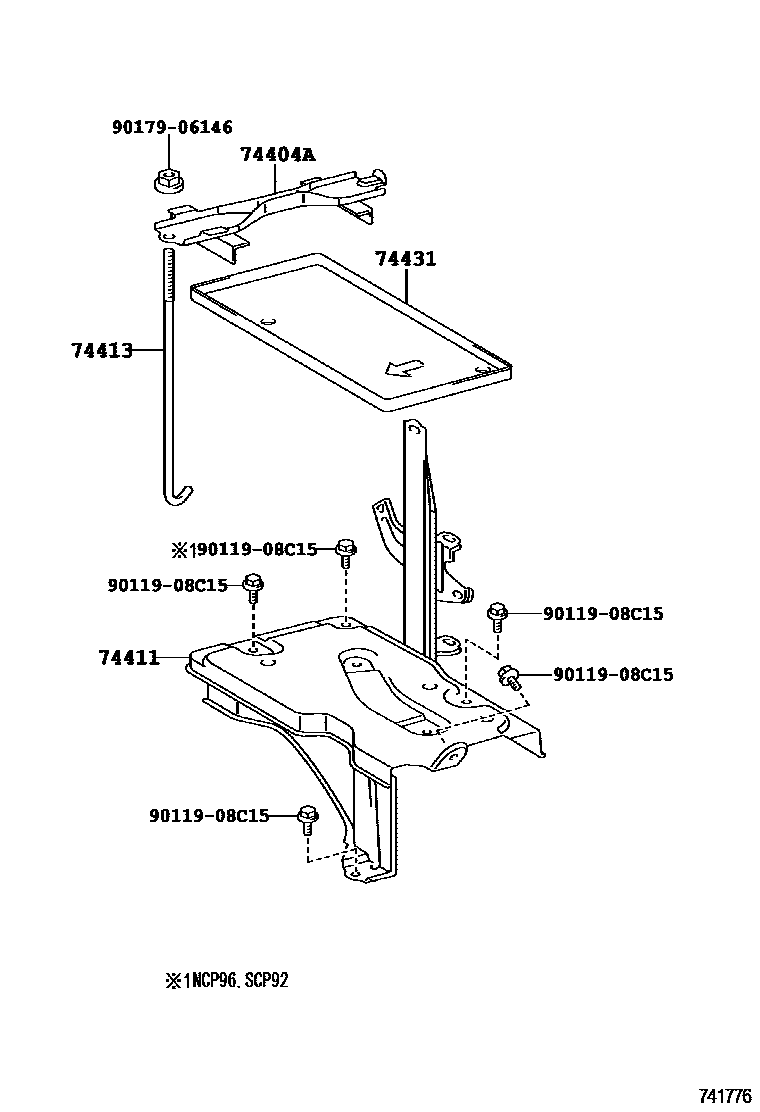 90179-06146
74404A
74431
74413
※190119-08C15
90119-08C15
90119-08C15
74411
90119-08C15
90119-08C15

※1NCP96, SCP92

741776