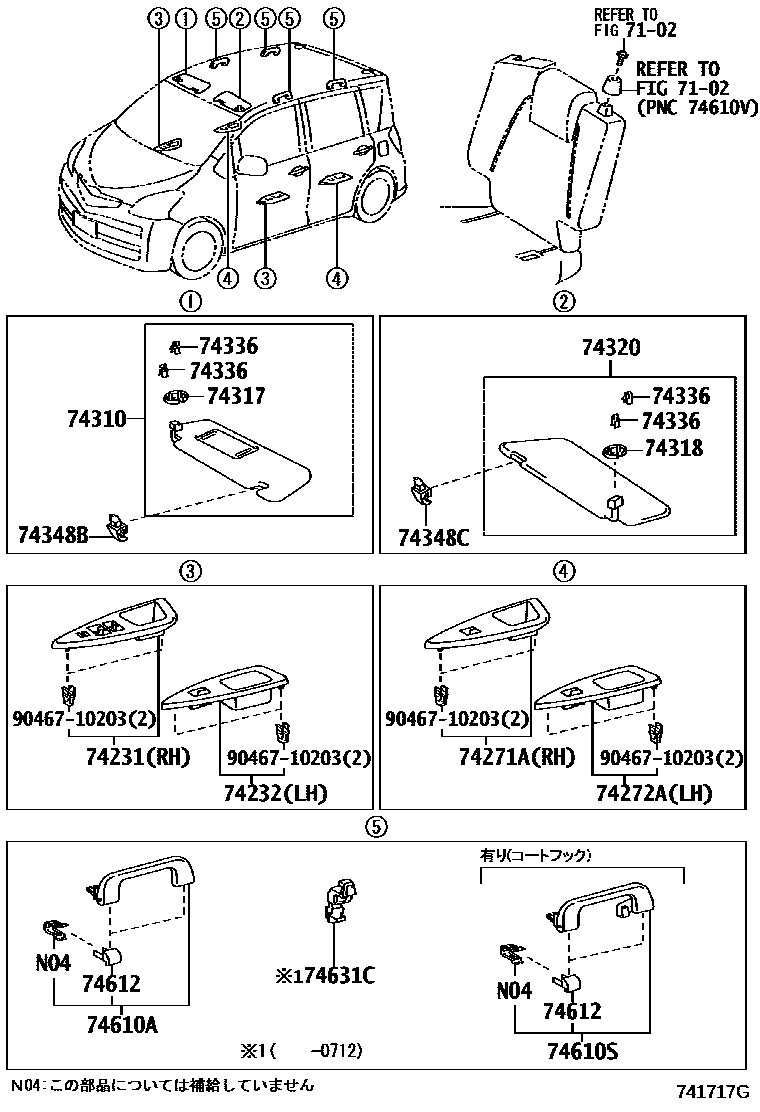 ③ ① ⑤ ② ⑤ ⑤ ⑤

④ ③ ④

REFER TO
FIG 71-02

REFER TO
FIG 71-02
(PNC 74610V)

①

74336
74336
74317
74310
74348B

②

74320
74336
74336
74318
74348C

③

90467-10203(2)
74231(RH)
90467-10203(2)
74232(LH)

④

90467-10203(2)
74271A(RH)
90467-10203(2)
74272A(LH)

⑤

N04
74612
74610A

※174631C

※1(　　-0712)

有り(コートフック)

N04
74612
74610S

N04:この部品については補給していません

741717G