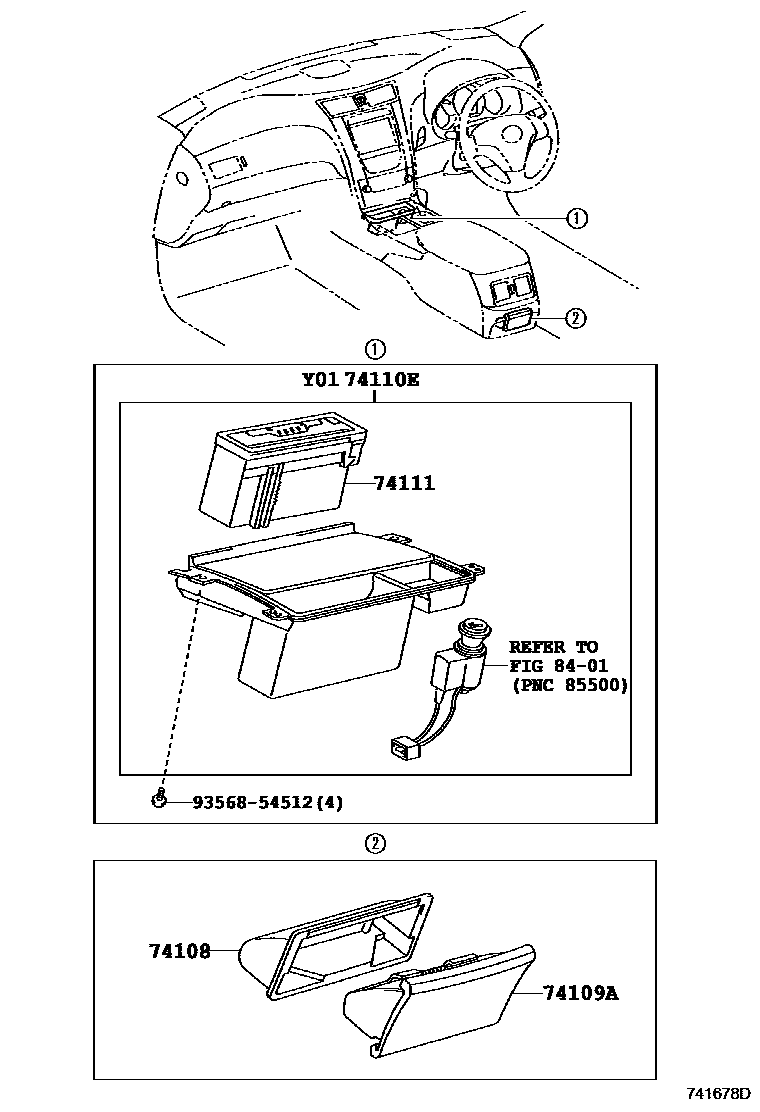 ①
②
①
Y01 74110E
74111
REFER TO
FIG 84-01
(PNC 85500)
93568-54512(4)
②
74108
74109A
741678D