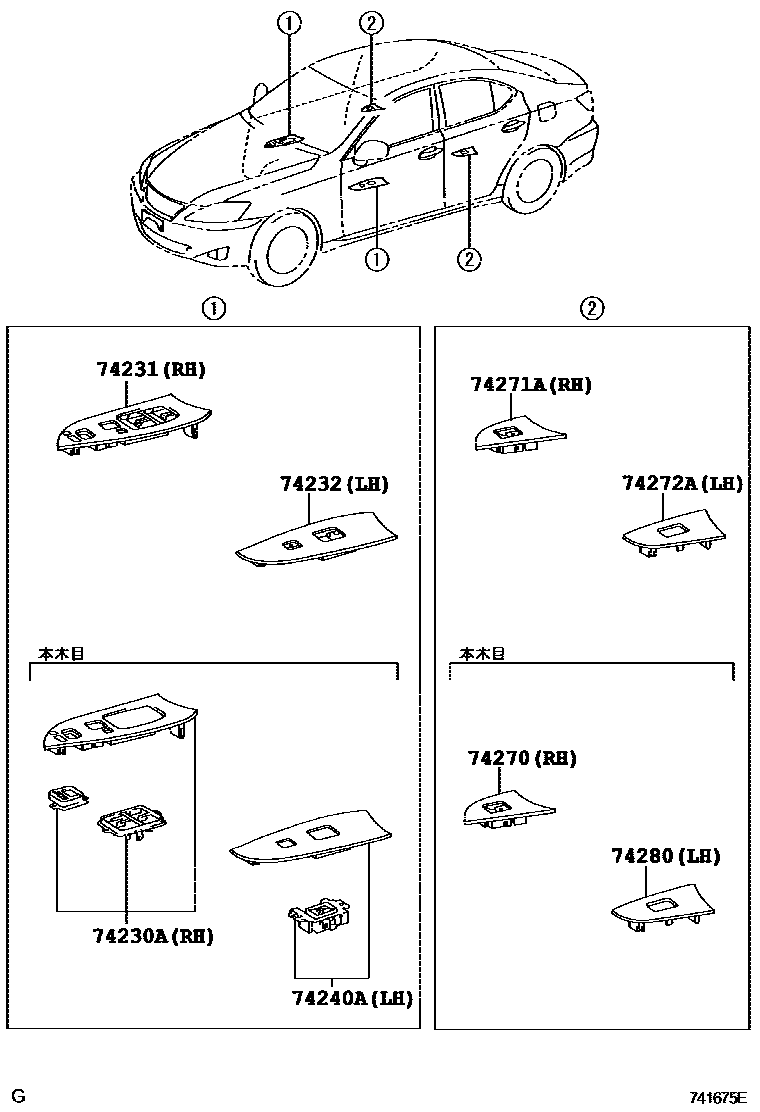 ①
②
①
②

①

74231 (RH)

74232 (LH)

本木目

74230A (RH)

74240A (LH)

②

74271A (RH)

74272A (LH)

本木目

74270 (RH)

74280 (LH)

G

741675E