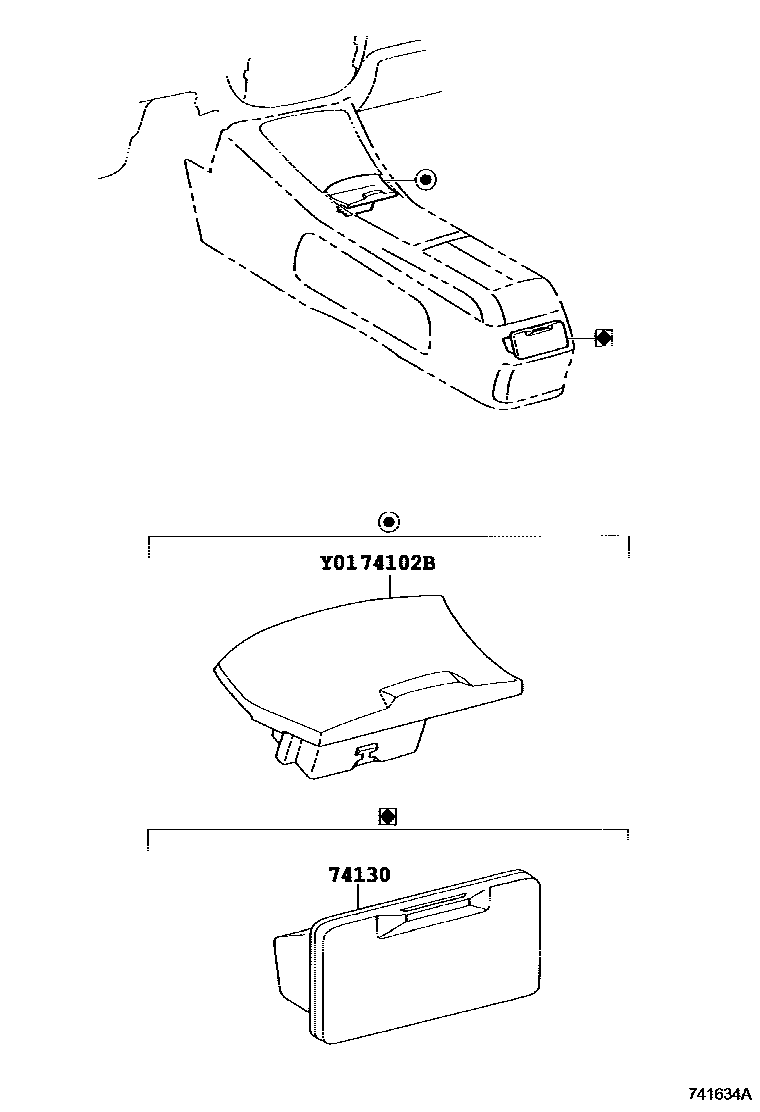 Y0174102B

74130

741634A