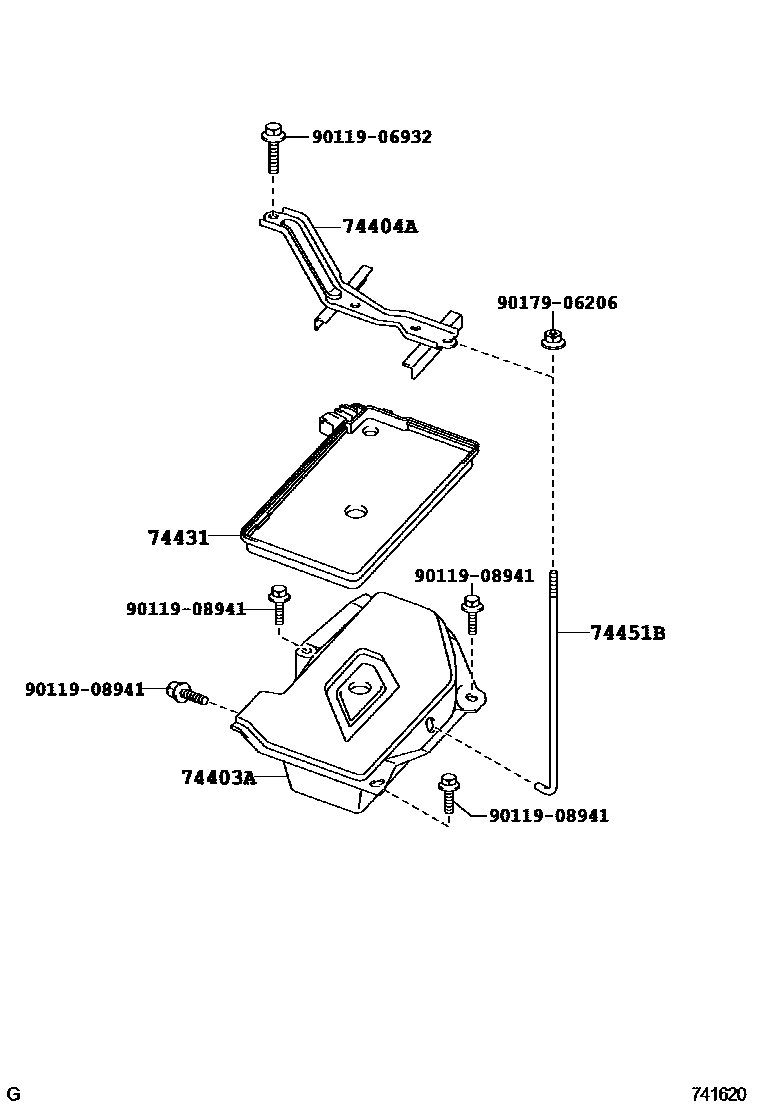 90119-06932

74404A

90179-06206

74431

90119-08941

90119-08941

74451B

90119-08941

74403A

90119-08941

G

741620