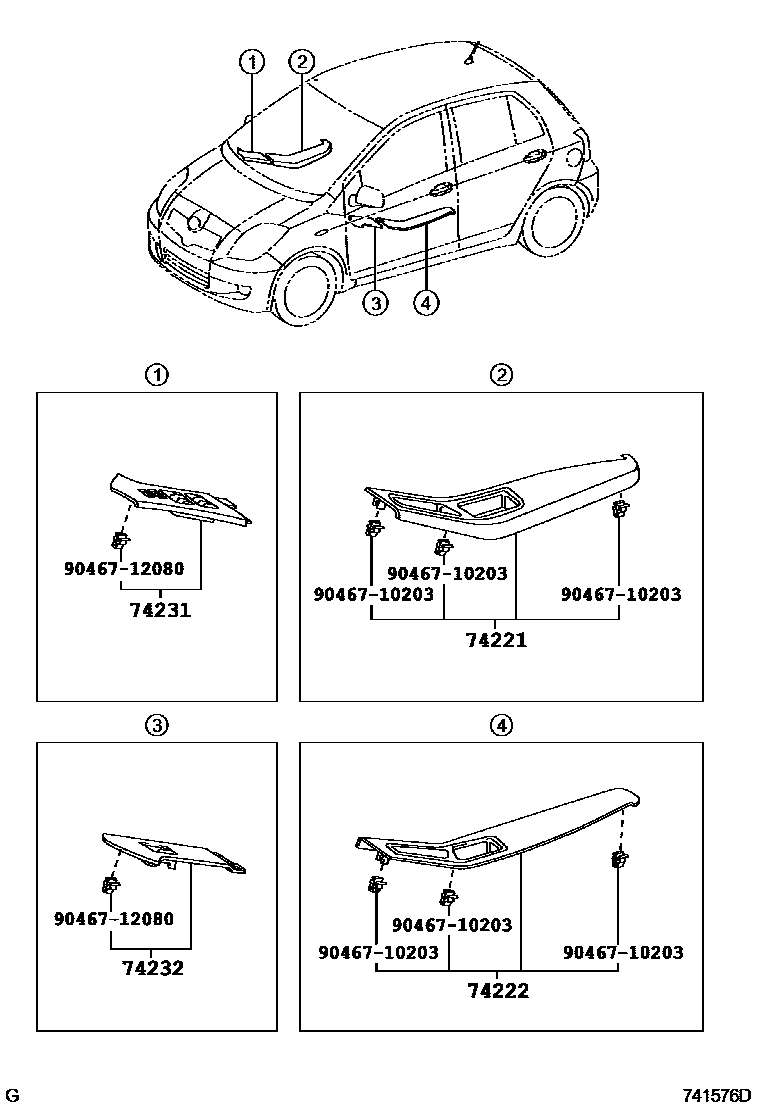 ①
②
③
④

①
90467-12080
74231

②
90467-10203
90467-10203
90467-10203
74221

③
90467-12080
74232

④
90467-10203
90467-10203
90467-10203
74222

G

741576D