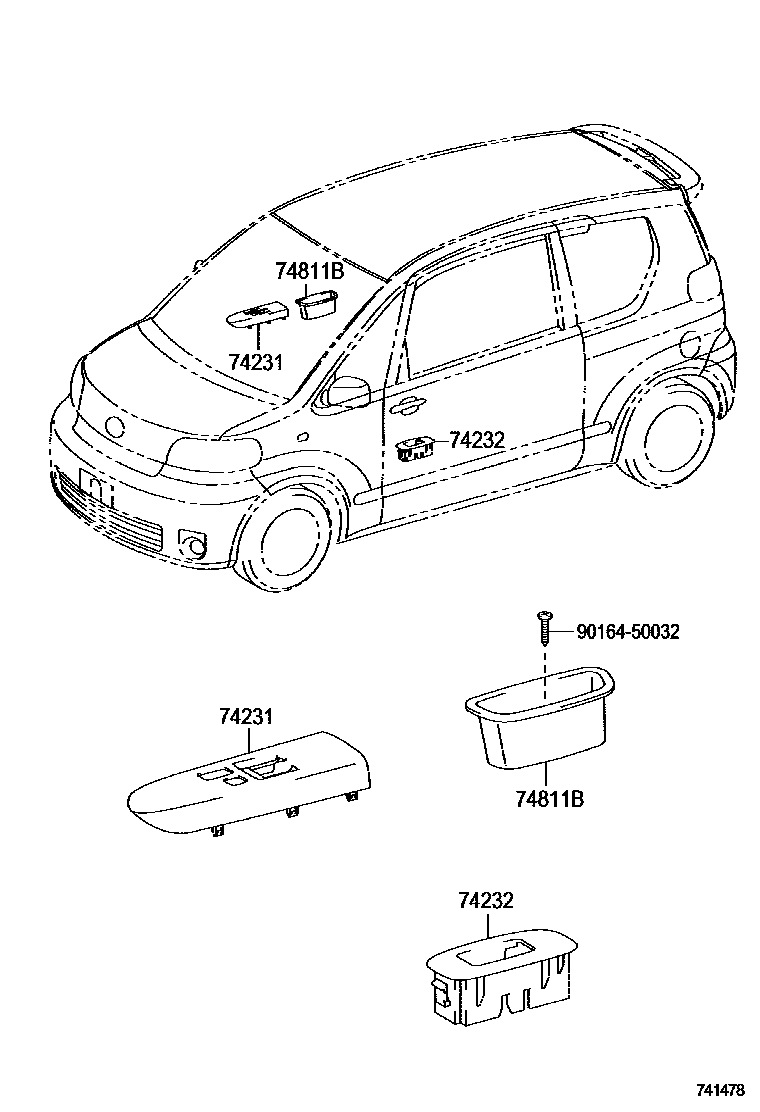 74811B
74231
74232
90164-50032
74231
74811B
74232
741478