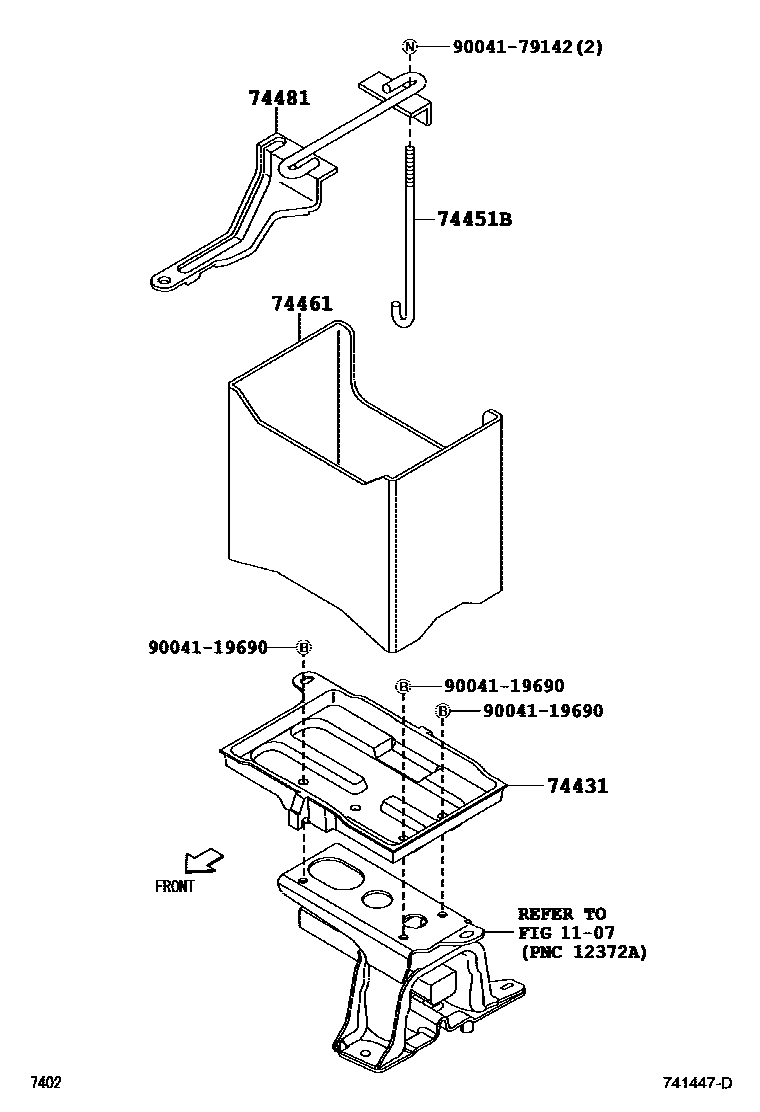 N 90041-79142(2)

74481

74451B

74461

90041-19690 B

B 90041-19690

B 90041-19690

74431

FRONT

REFER TO
FIG 11-07
(PNC 12372A)

7402

741447-D