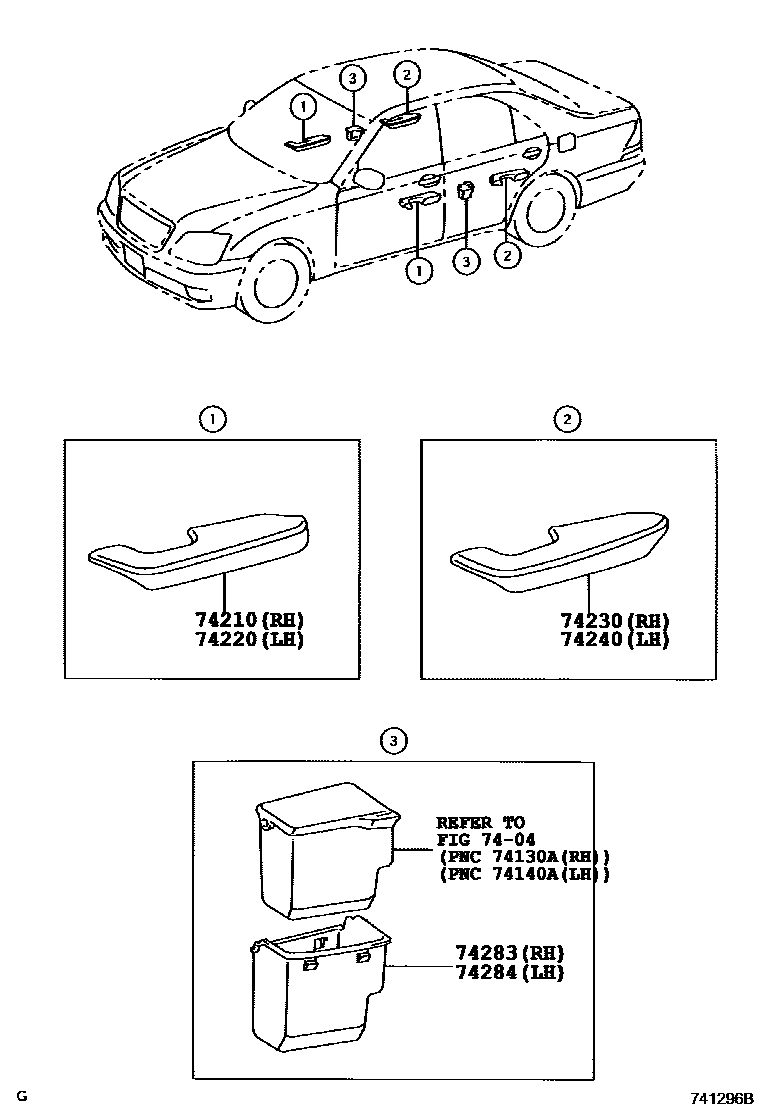 1
3
2
1
3
2

1
74210(RH)
74220(LH)

2
74230(RH)
74240(LH)

3
REFER TO
FIG 74-04
(PNC 74130A(RH))
(PNC 74140A(LH))
74283(RH)
74284(LH)

G
741296B