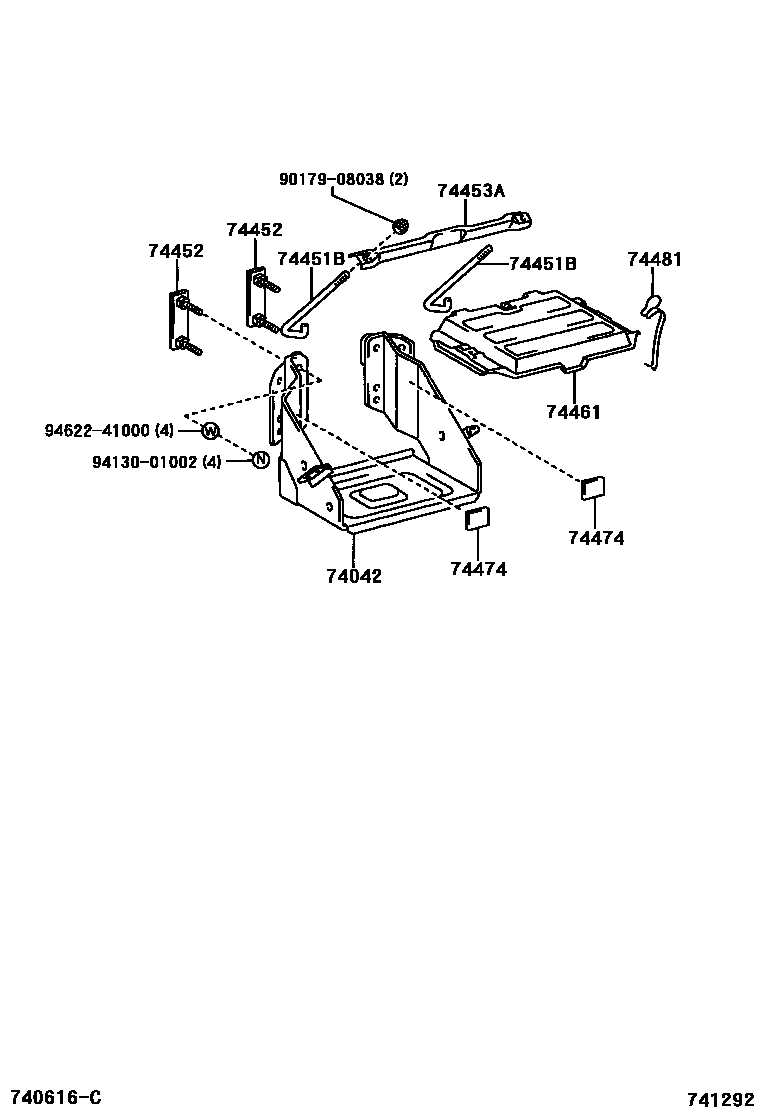 90179-08038 (2)
74453A
74452
74452
74451B
74451B
74481
74461
94622-41000 (4)
W
94130-01002 (4)
N
74474
74474
74042

740616-C
741292