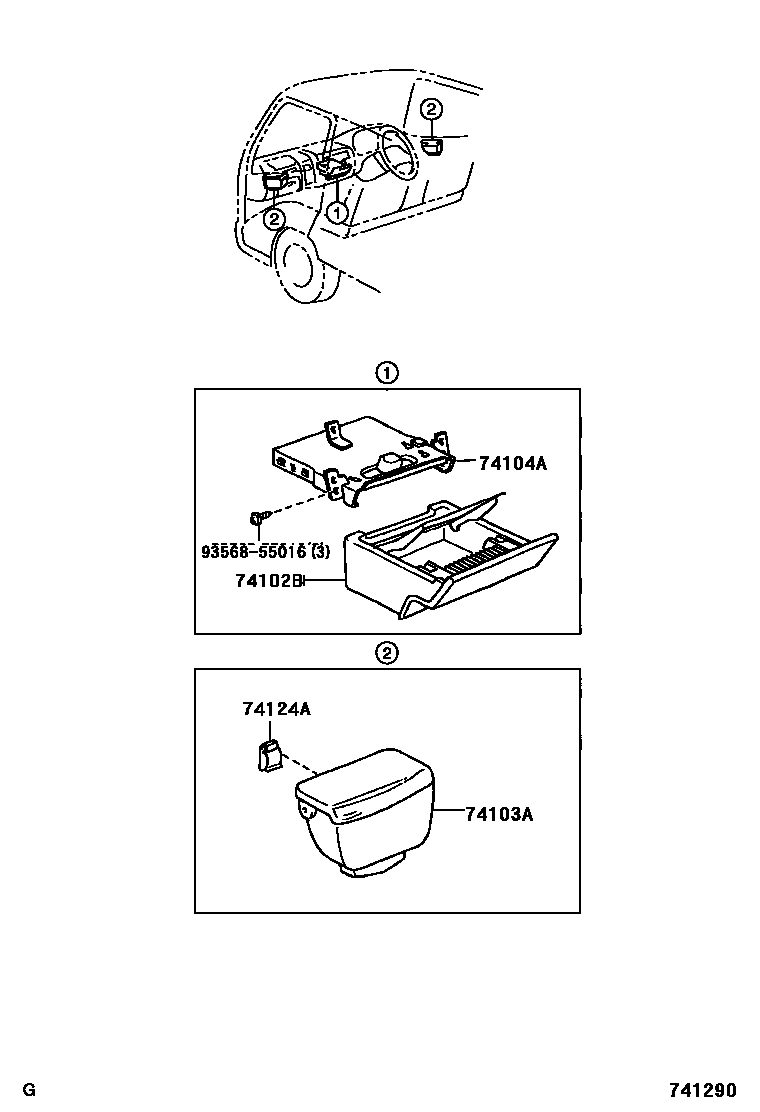 2
2
1

1

74104A
93568-55016 (3)
74102B

2

74124A
74103A

G
741290