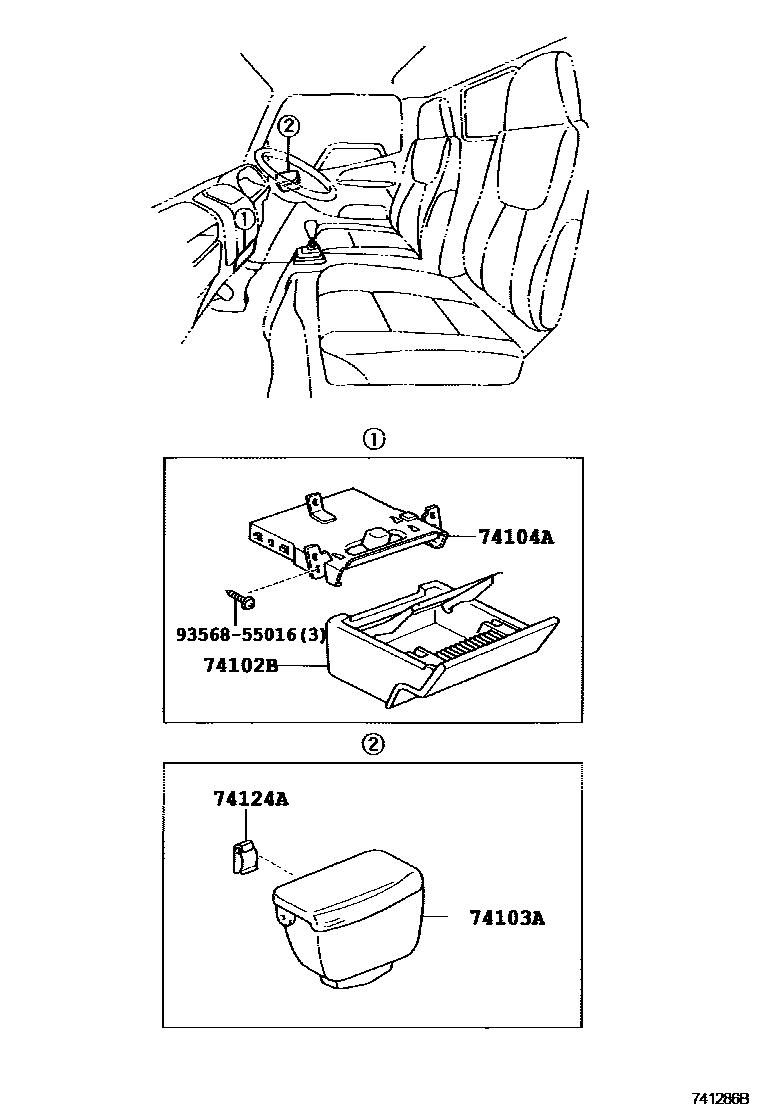 ②

①

①

74104A

93568-55016(3)

74102B

②

74124A

74103A

741286B