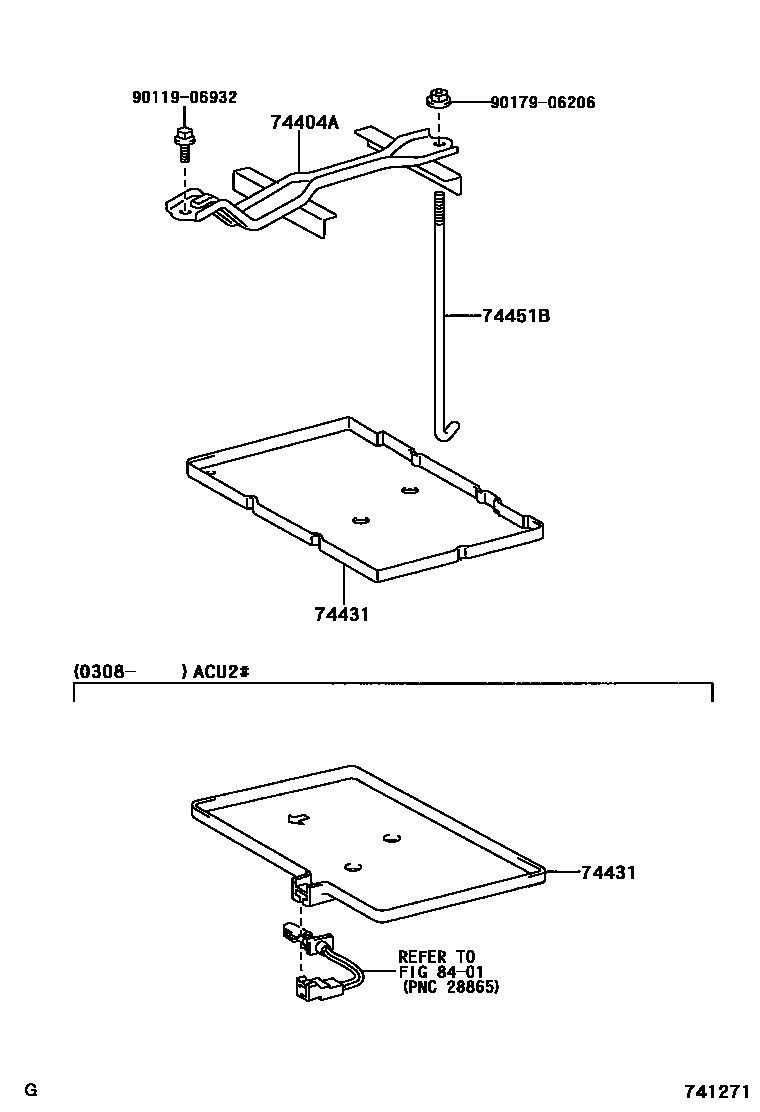 90119-06932
74404A
90179-06206
74451B
74431

(0308- ) ACU2#

74431
REFER TO
FIG 84-01
(PNC 28865)

G
741271