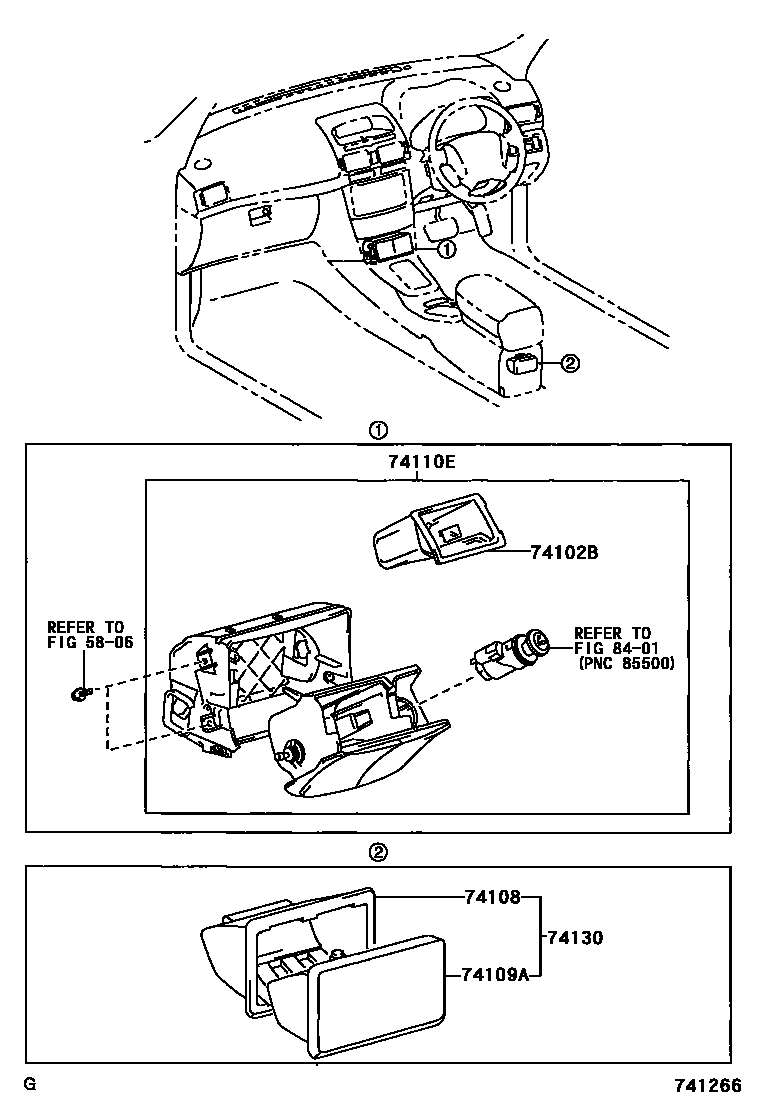 ①
②
①
74110E
74102B
REFER TO FIG 58-06
REFER TO FIG 84-01 (PNC 85500)
②
74108
74130
74109A
G
741266