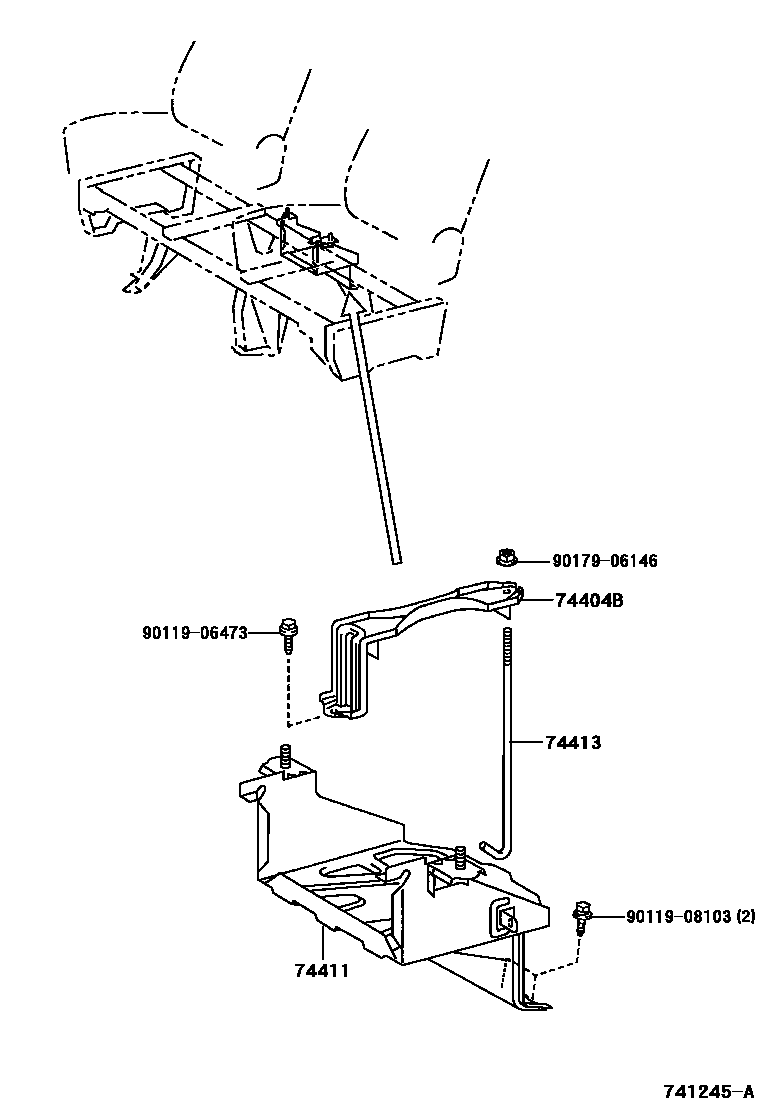 90179-06146
74404B
90119-06473
74413
90119-08103 (2)
74411
741245-A