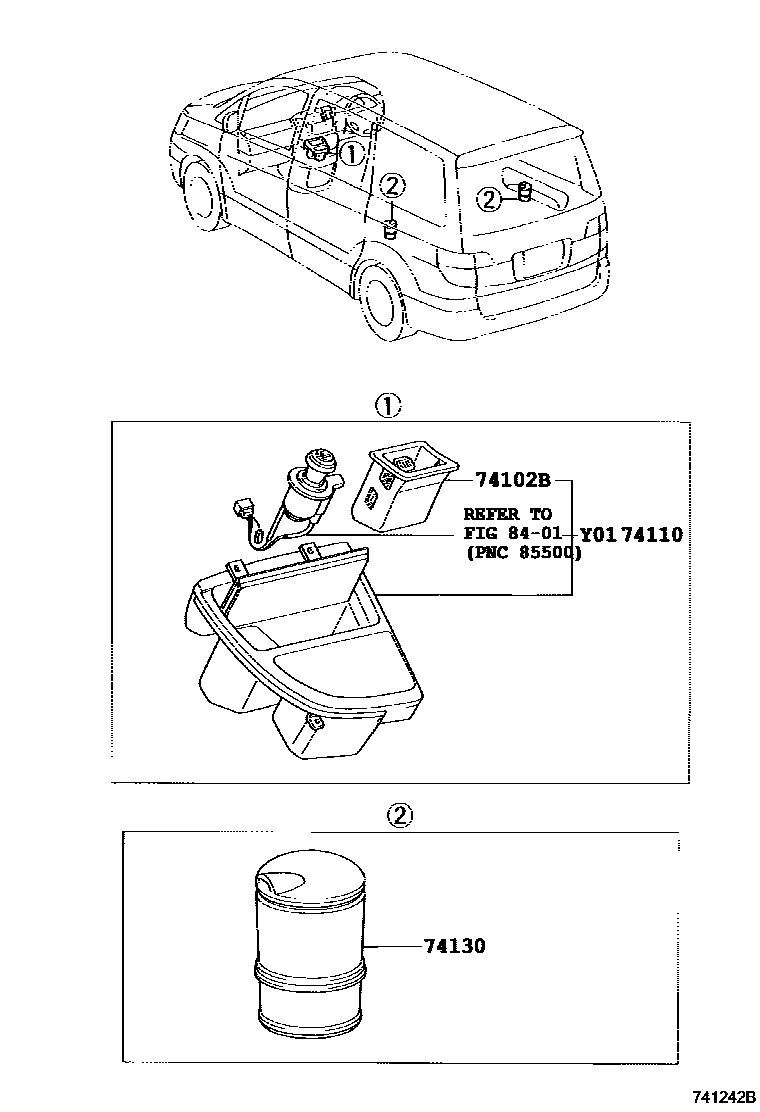 ①
②
②

①

74102B
REFER TO
FIG 84-01
(PNC 85500)
Y01 74110

②

74130

741242B